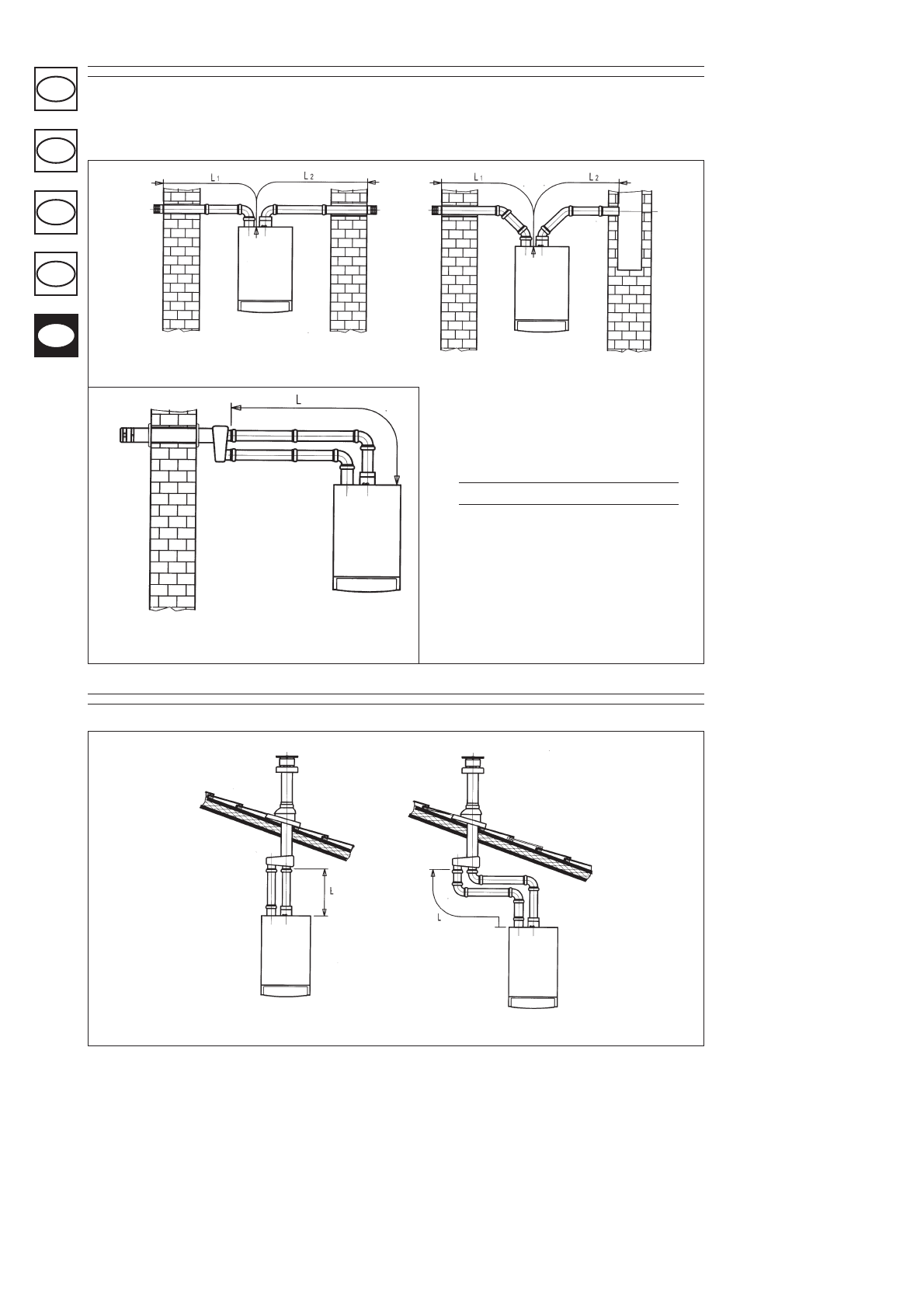 L 1

L 2

L 1

L 2

L

L

L