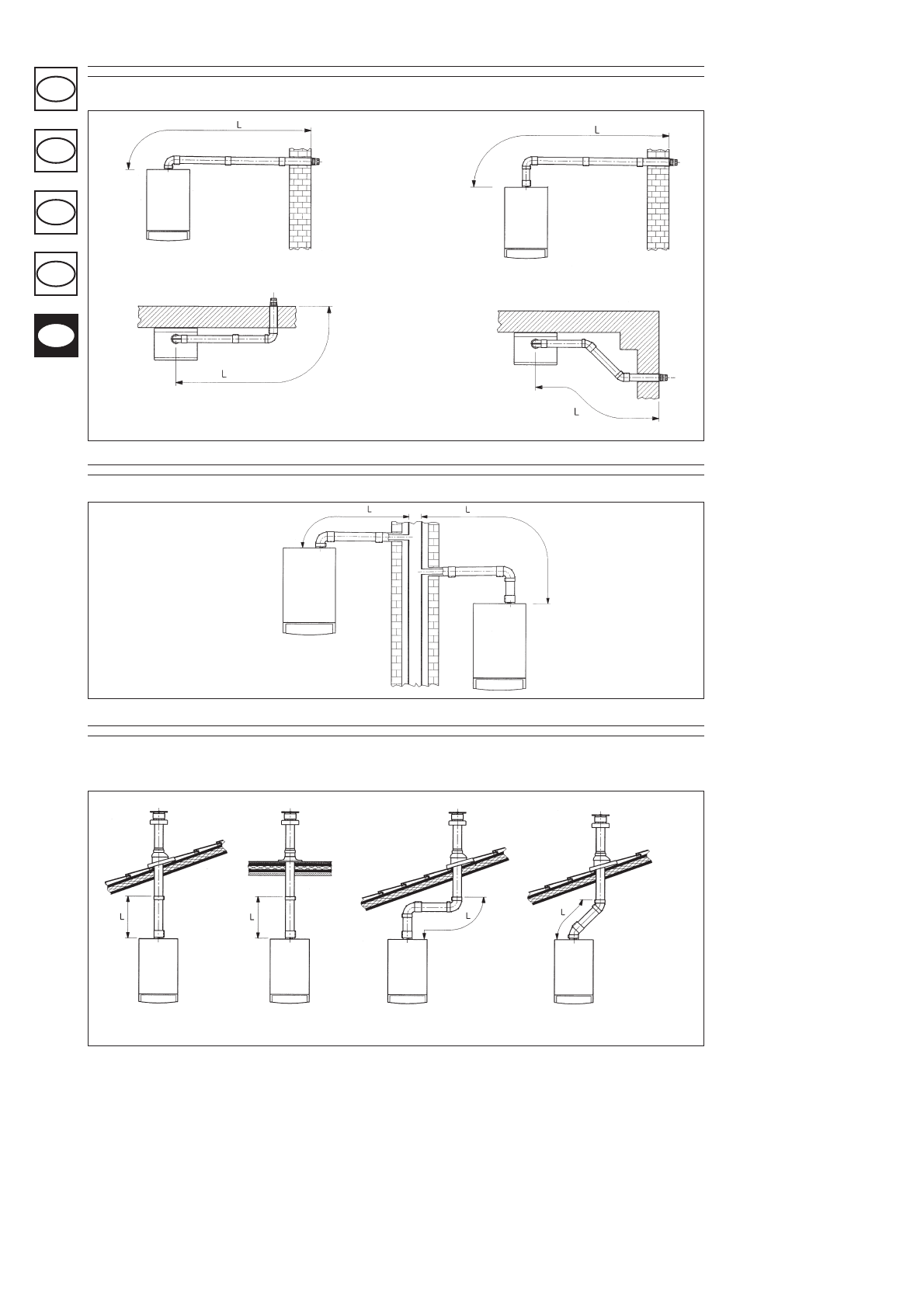 L

L

L

L

L

L

L

L

L

L