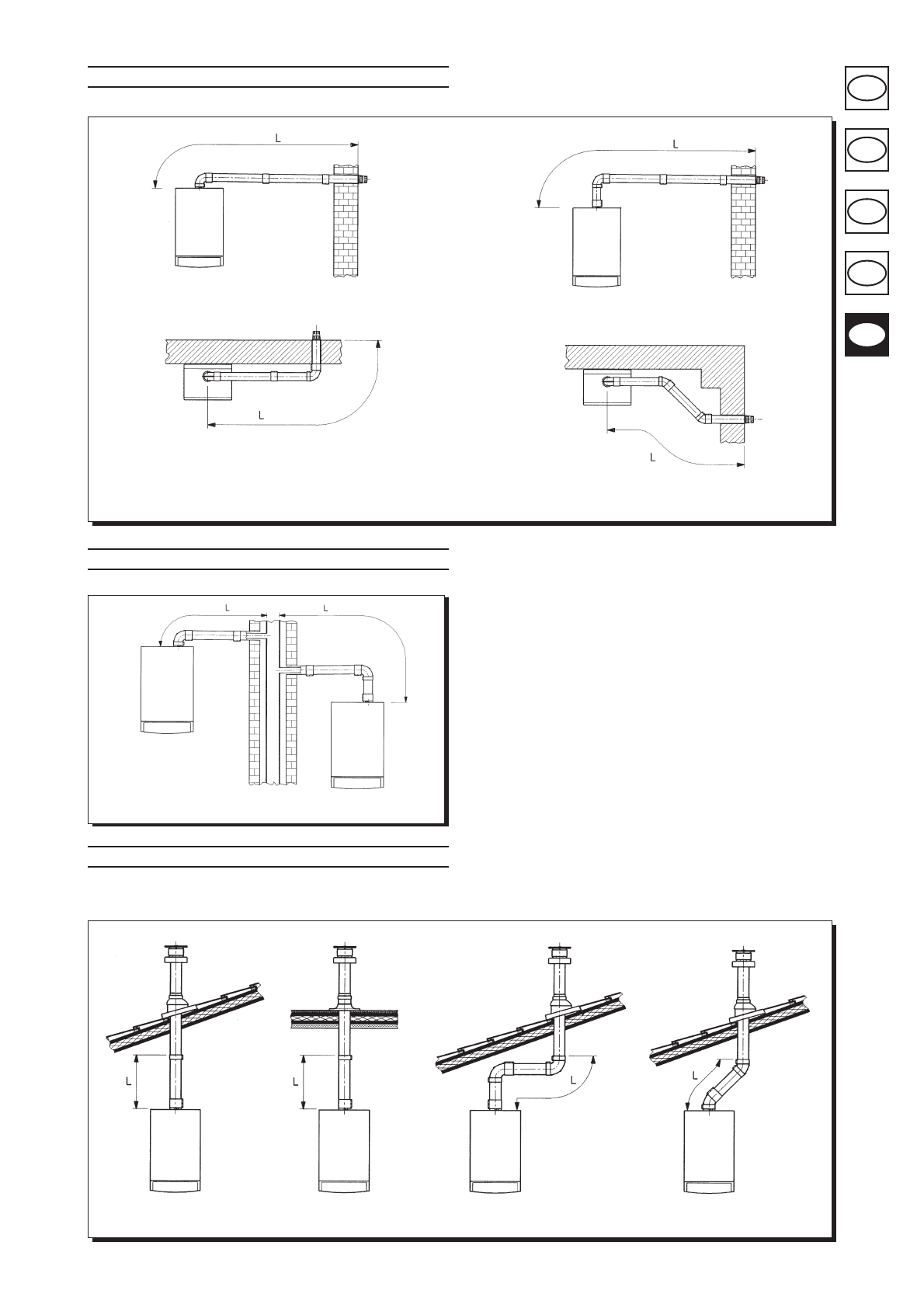 L

L

L

L

L

L

L

L

L

L