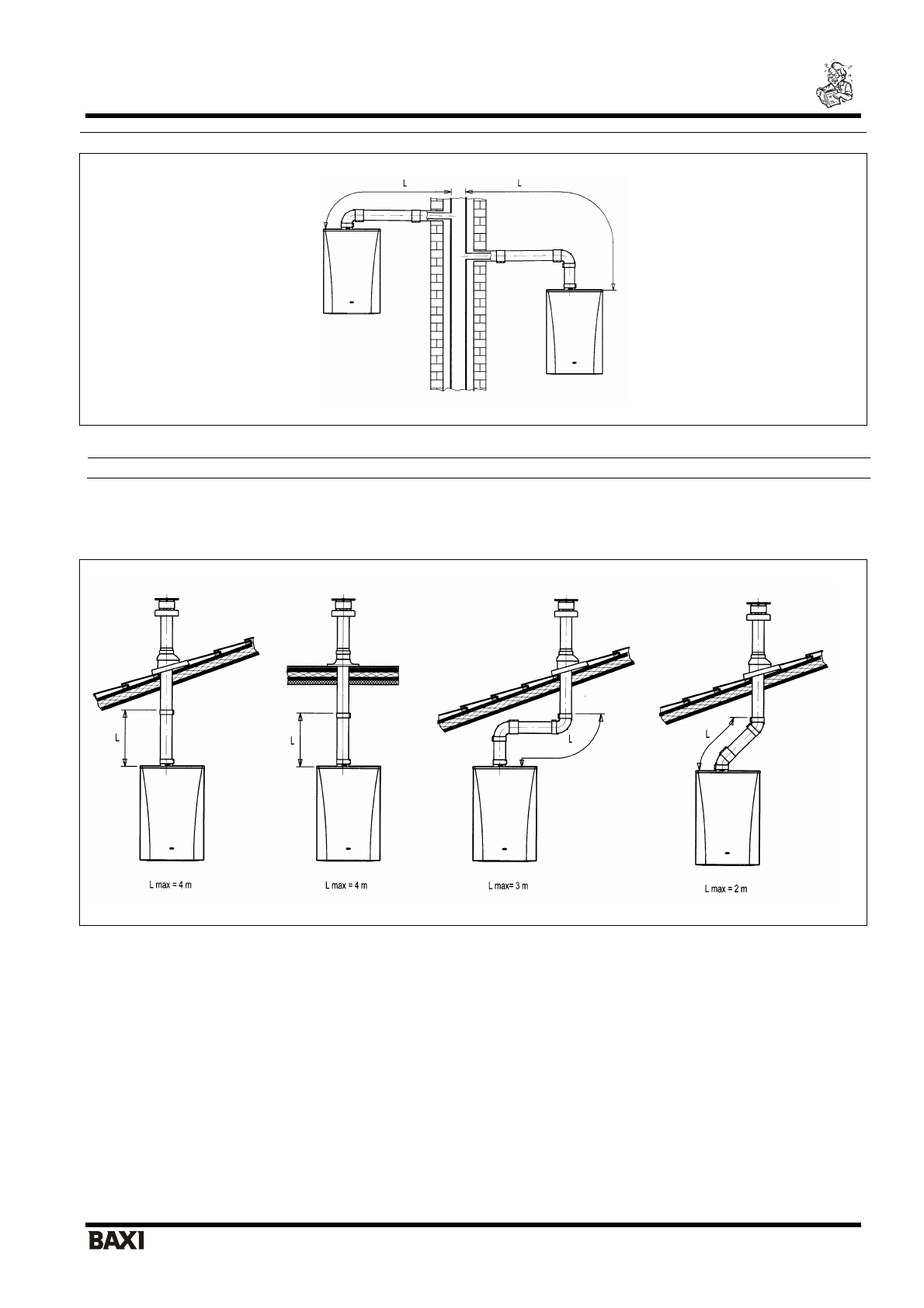 L L

L L L L

L max = 4 m L max = 4 m L max= 3 m L max = 2 m

BAXI