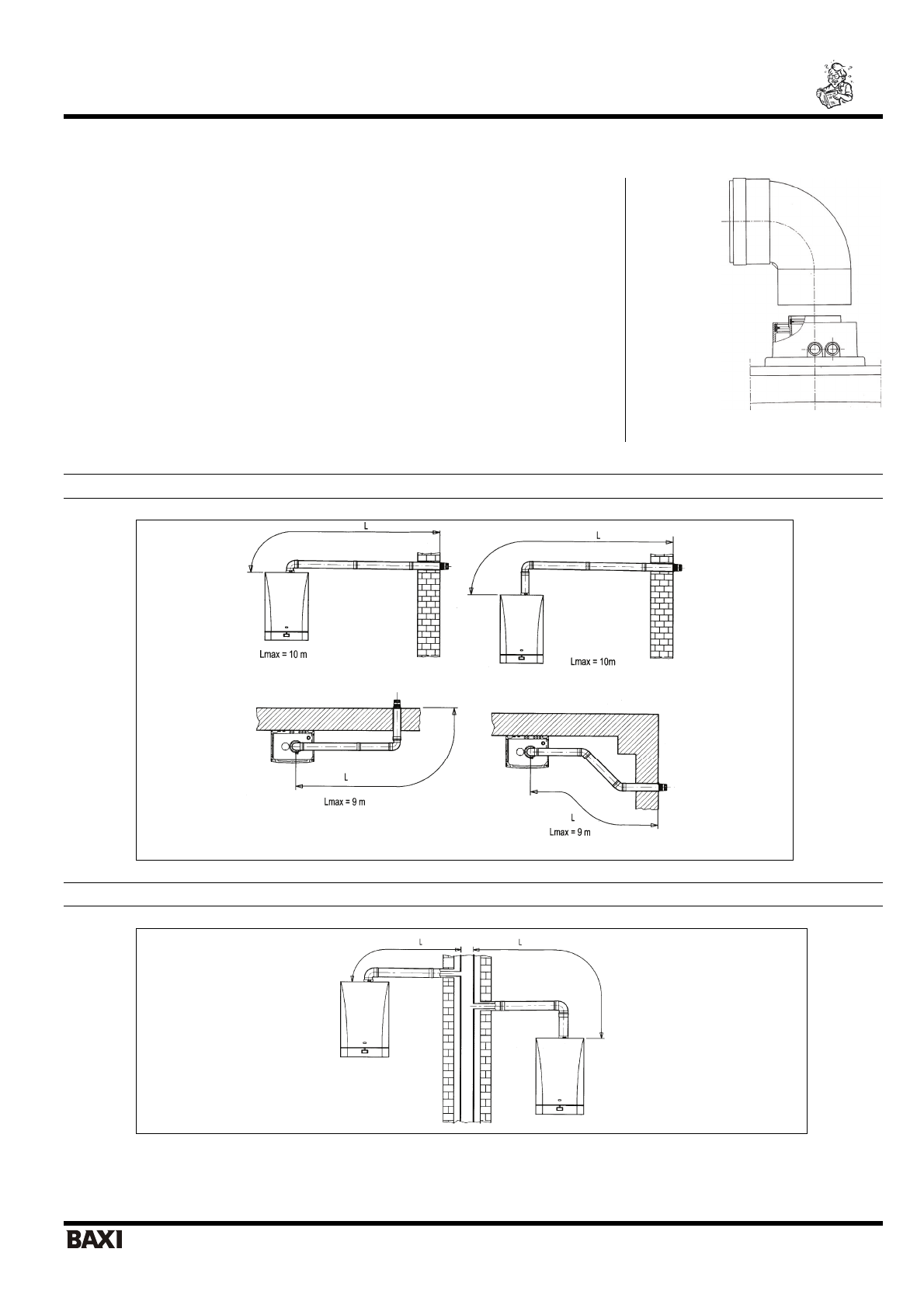 L

Lmax = 10 m

L

Lmax = 10m

L

Lmax = 9 m

L

Lmax = 9 m

L

L

BAXI