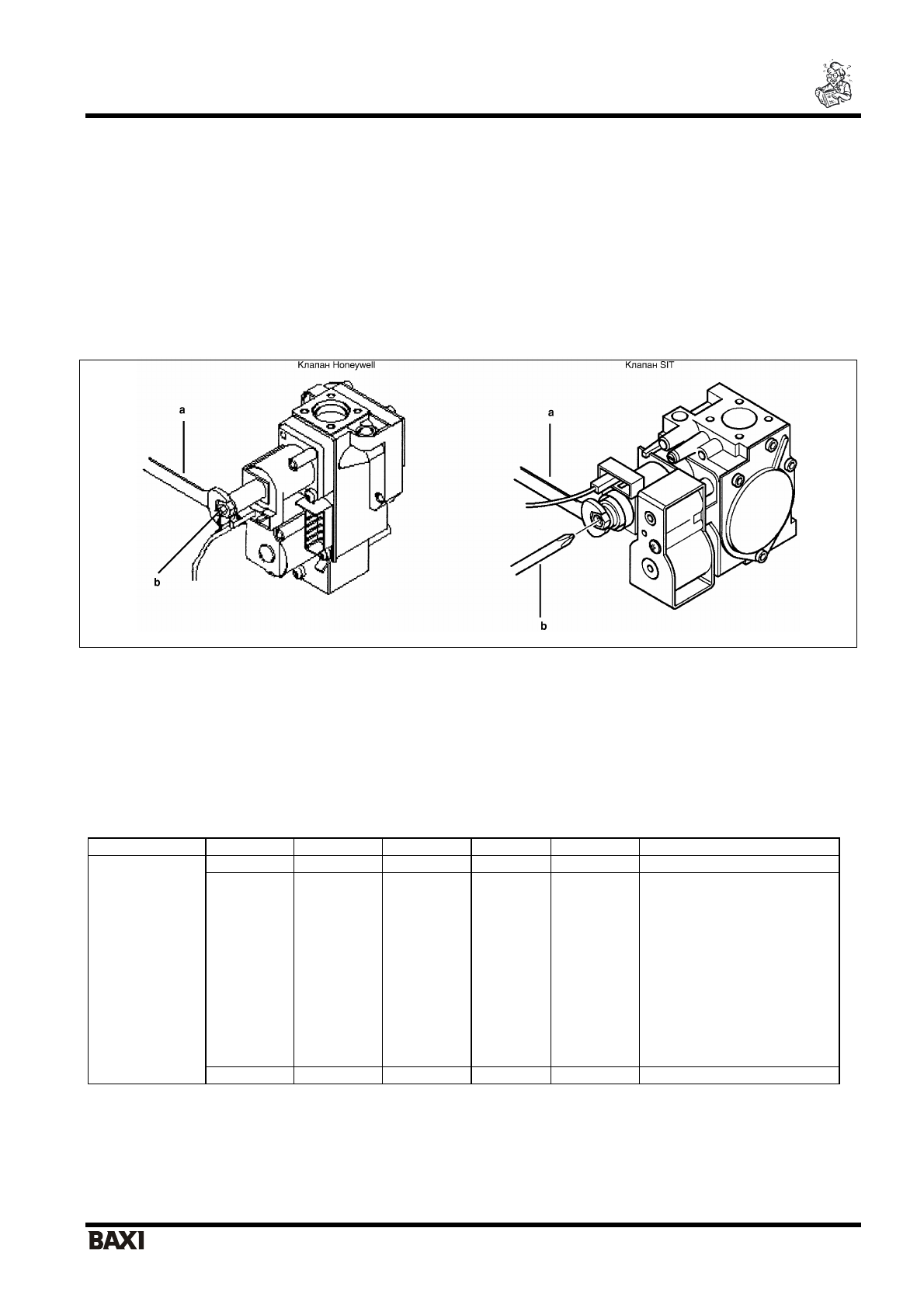 Клапан Honeywell

a

b

Клапан SIT

a

b

BAXI