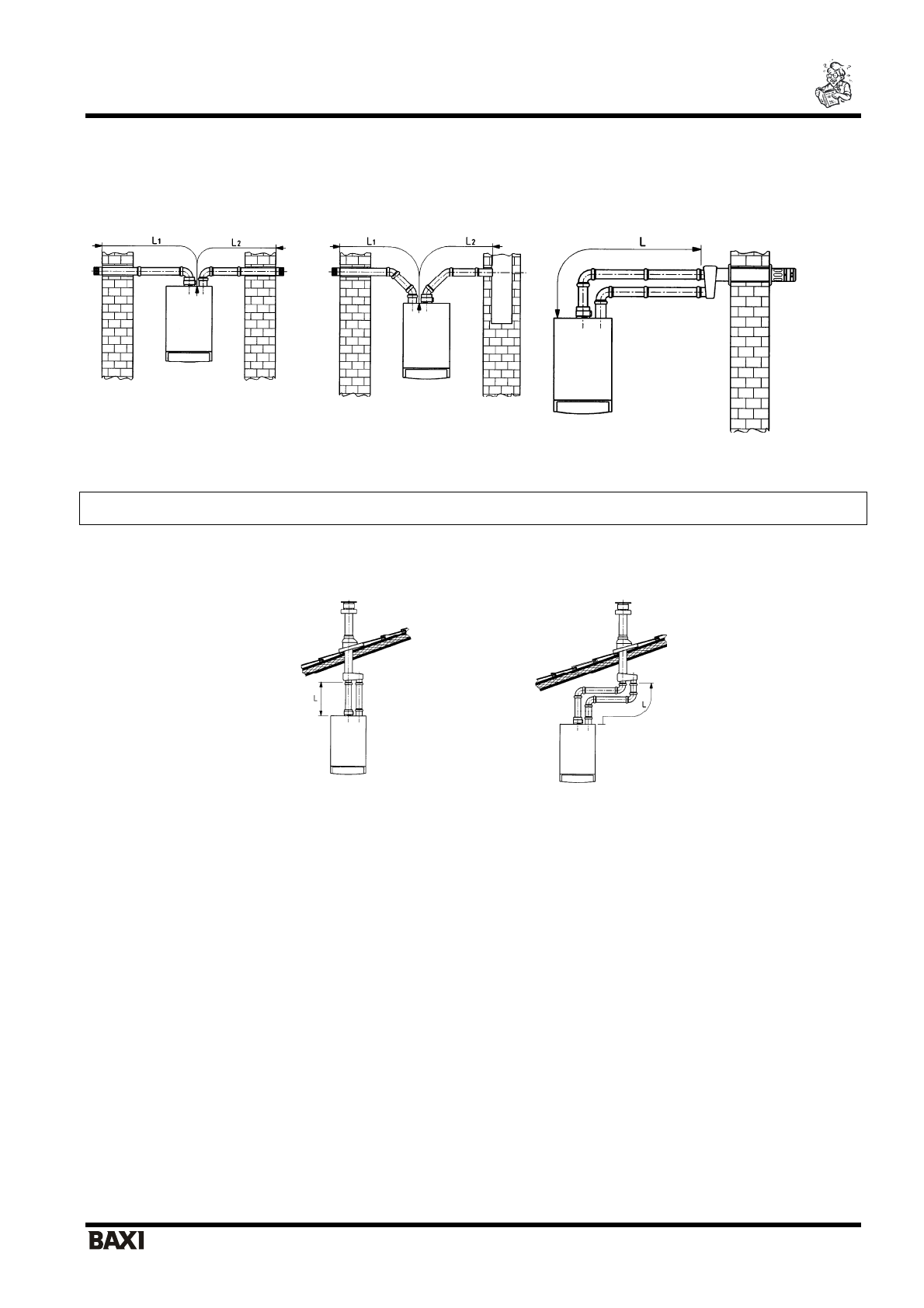 L1

L2

L1

L2

L

L

L

BAXI