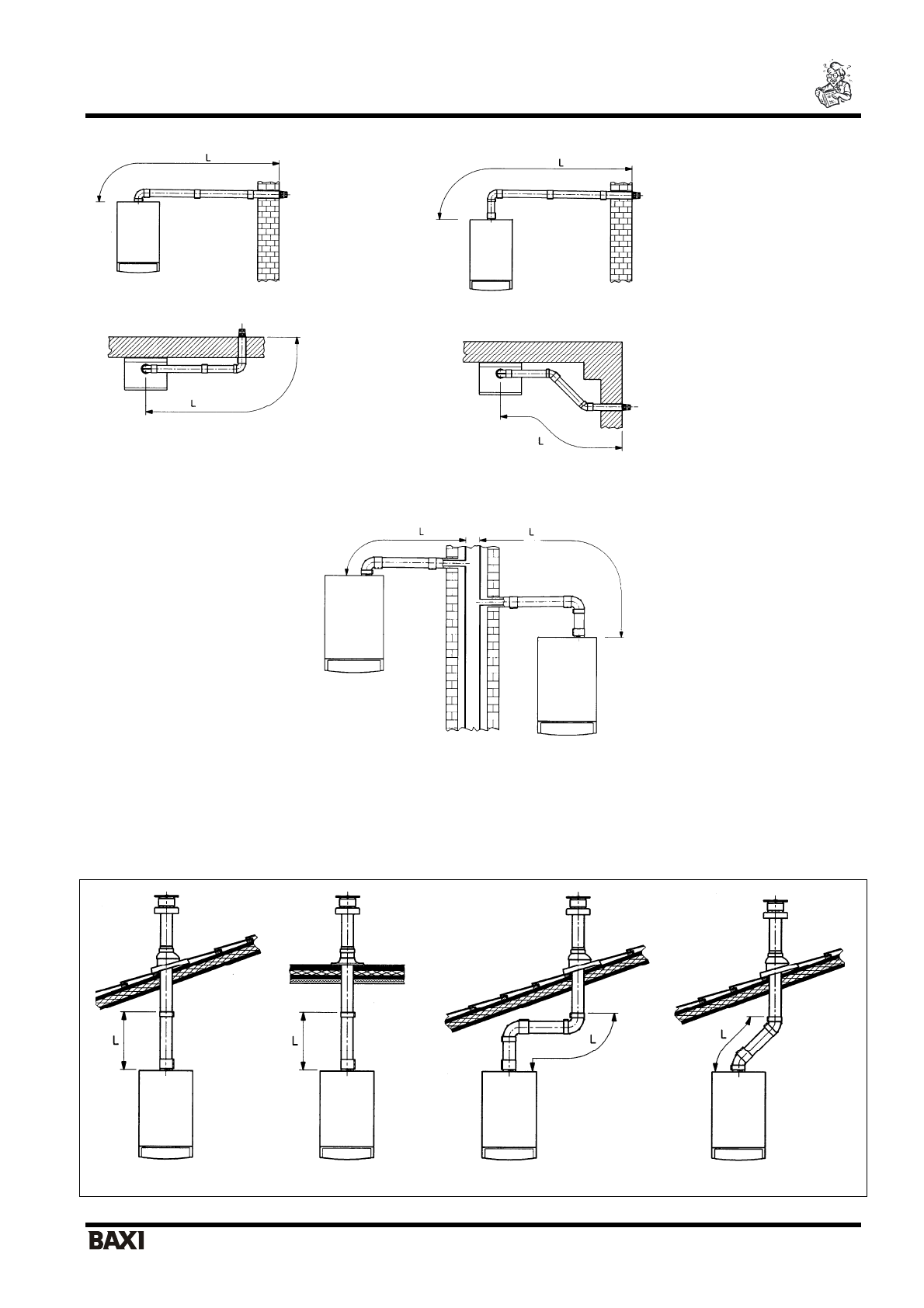 L

L

L

L

L

L

L

L

L

L

BAXI