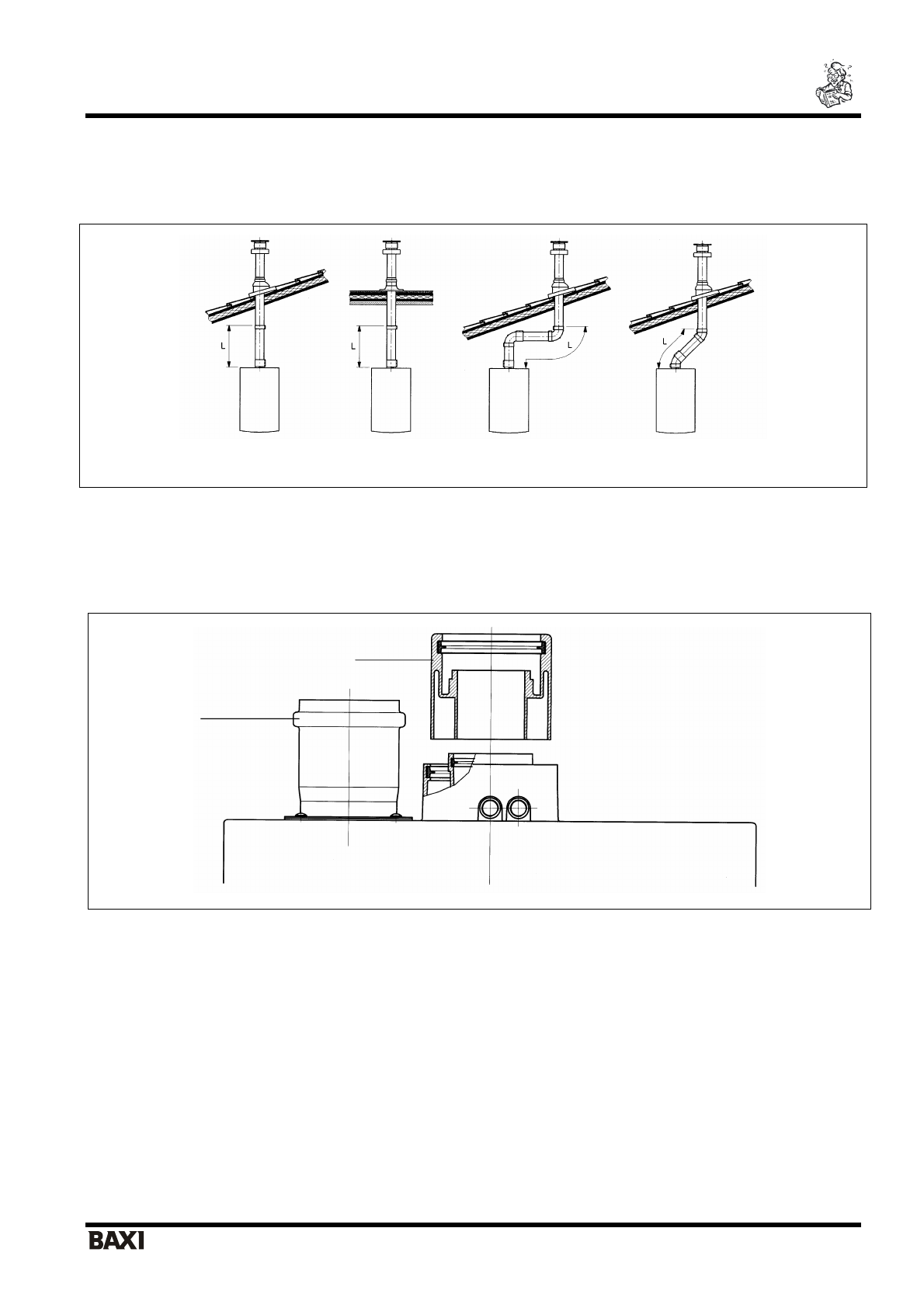 L

L

L

L

BAXI