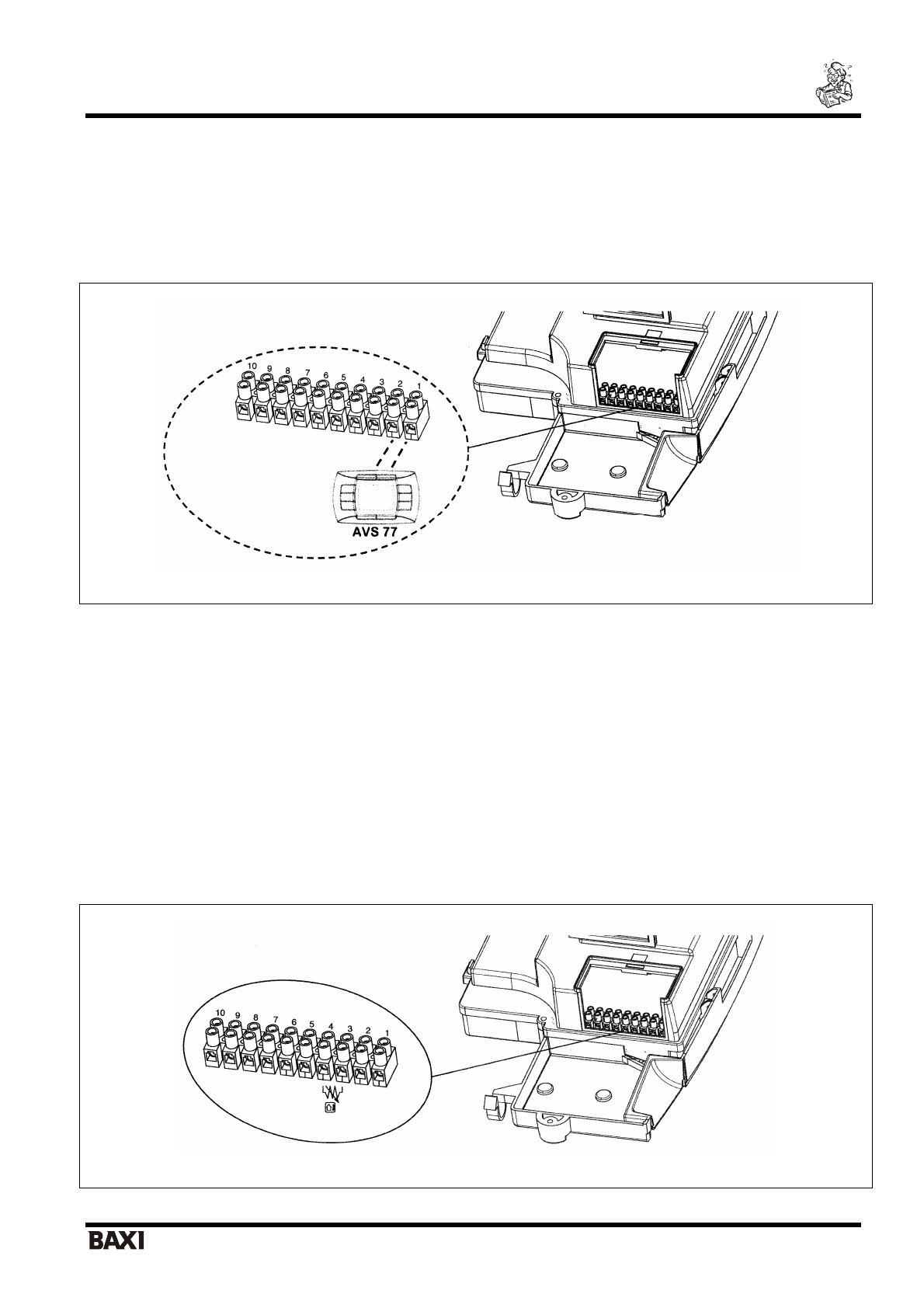 10 9 8 7 6 5 4 3 2 1

AVS 77

10 9 8 7 6 5 4 3 2 1

BAXI