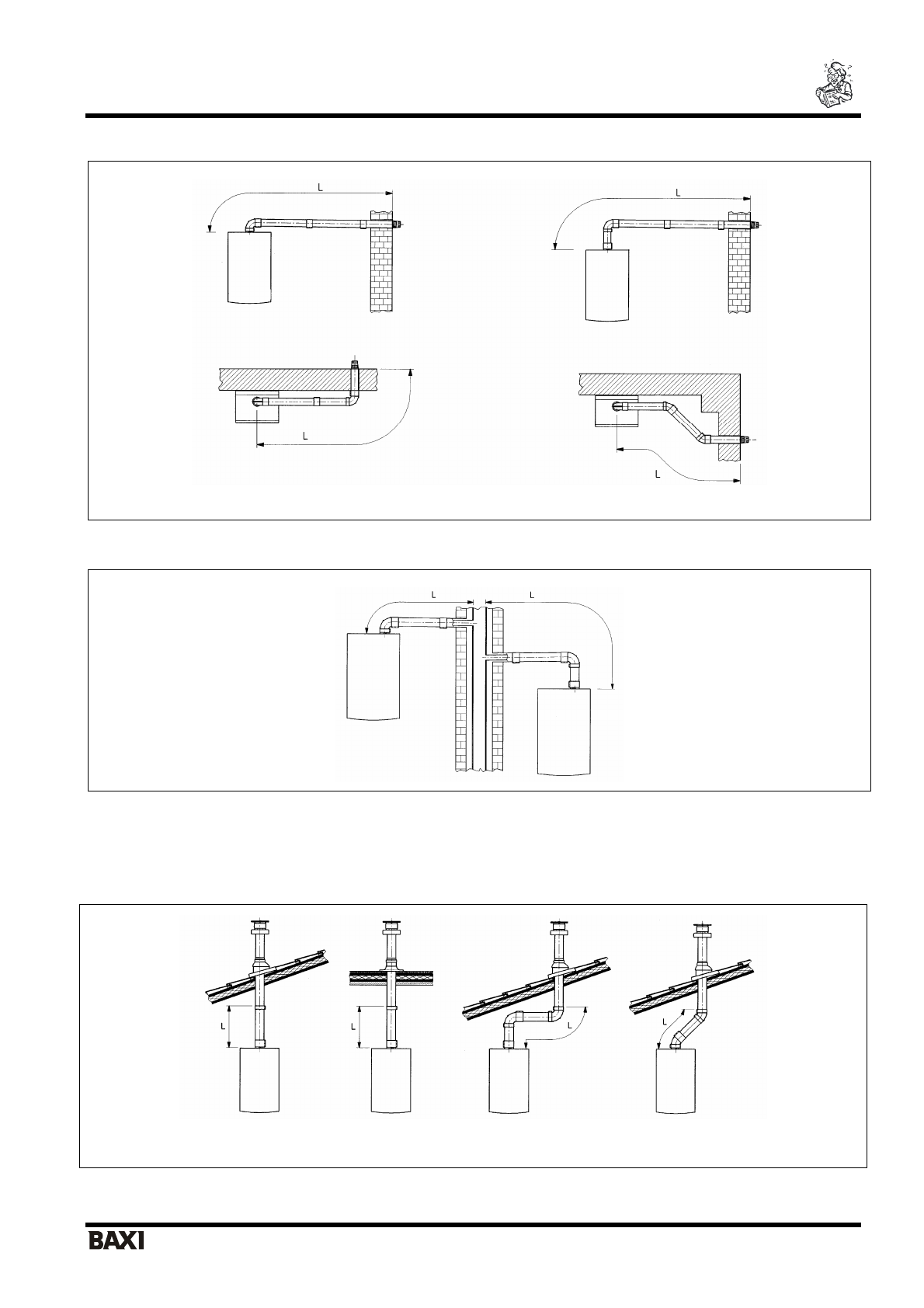 L

L

L

L

L

L

L

L

L

L

BAXI