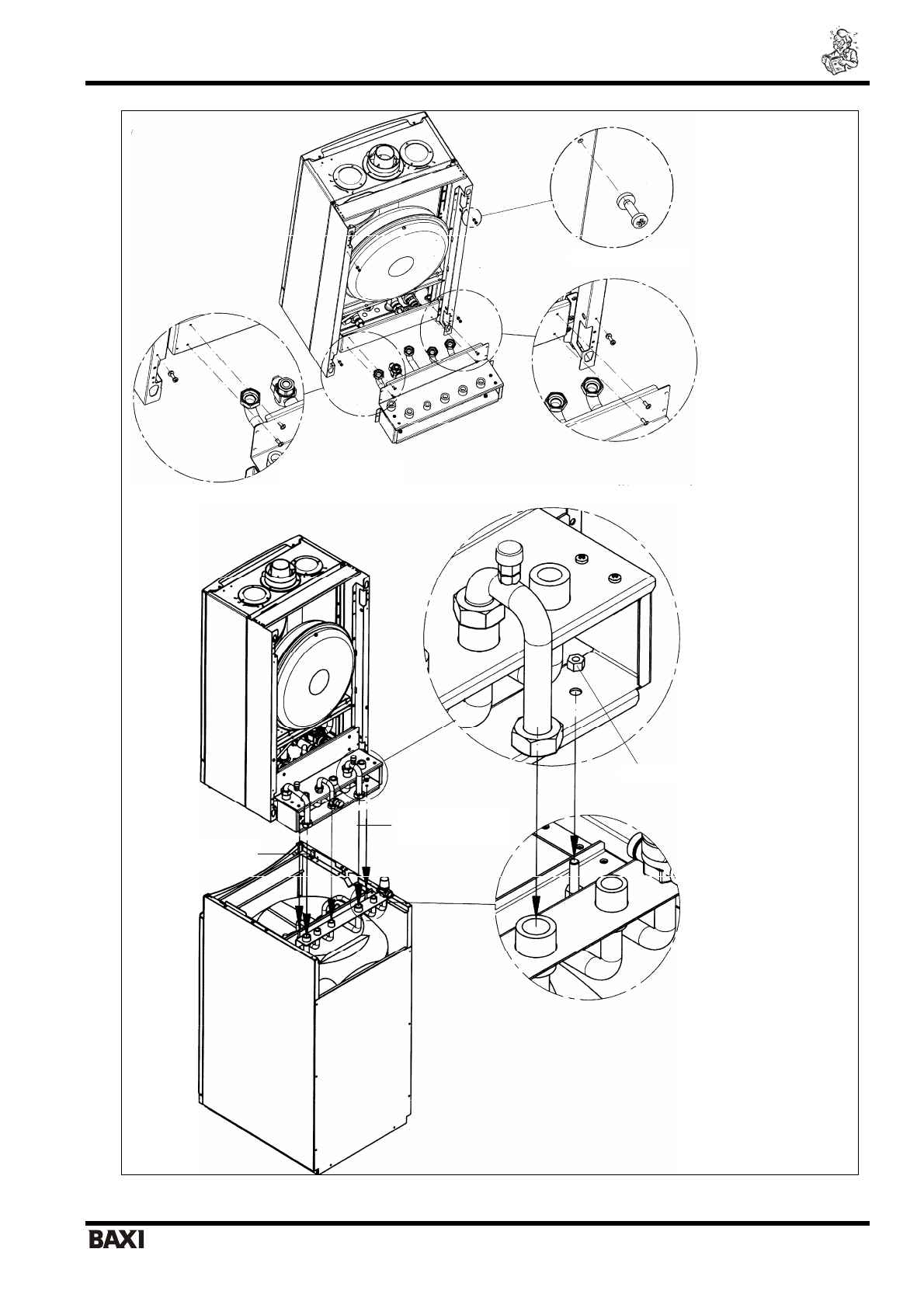 BAXI