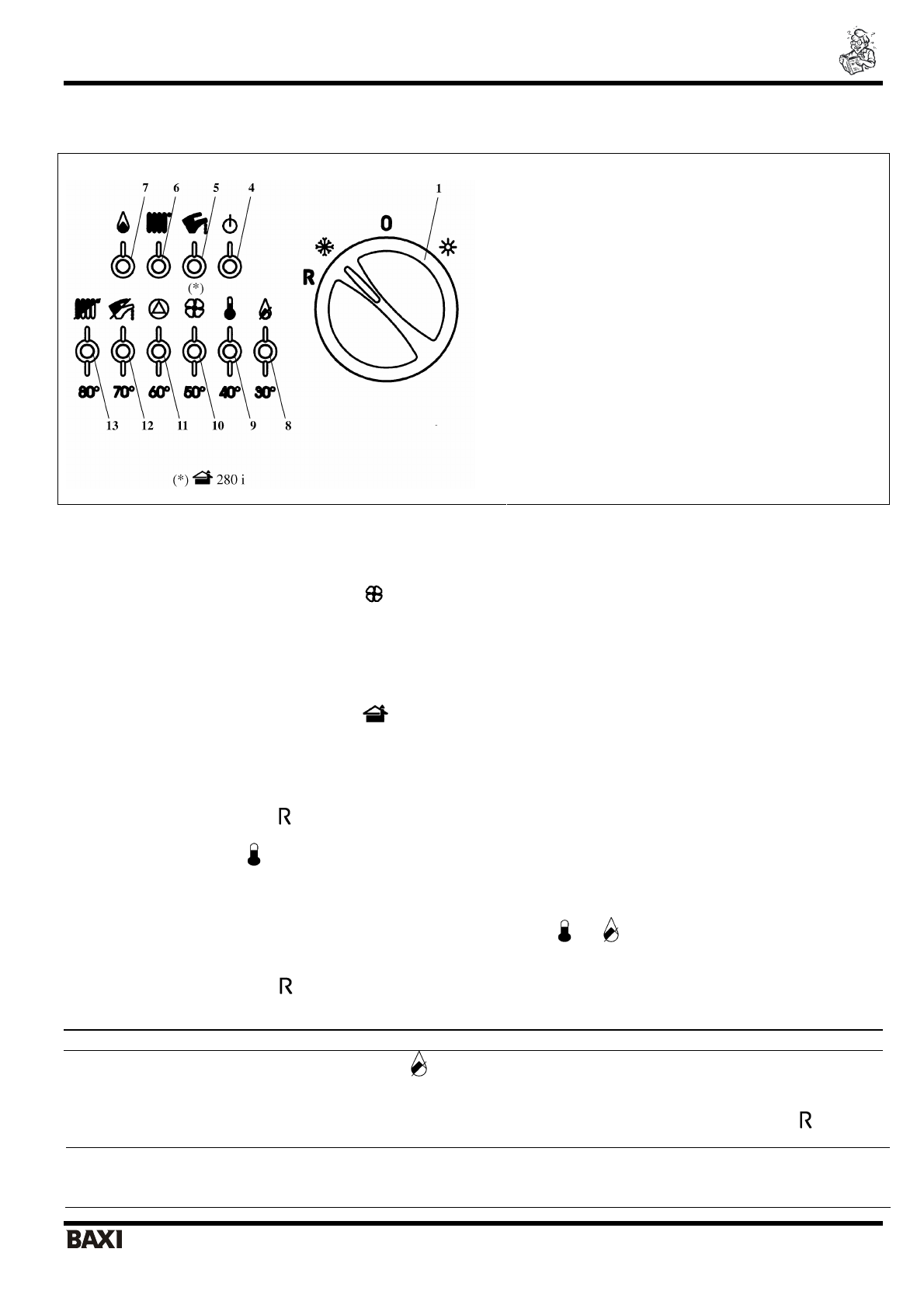 7 6 5 4 1

0

R

(*)

80° 70° 60° 50° 40° 30°

13 12 11 10 9 8

(*) 280 i

R

R

R

BAXI