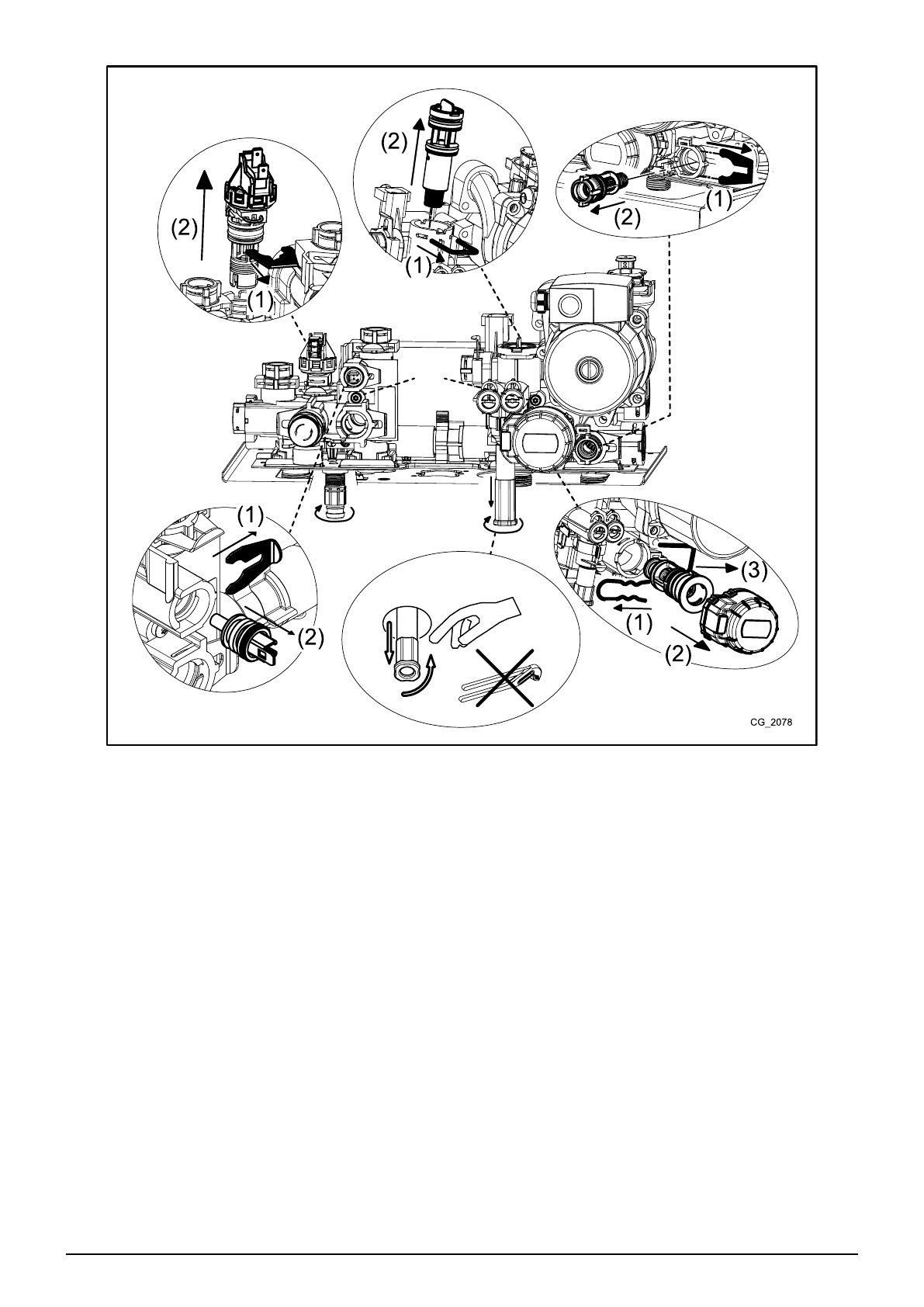 (2)
(1)
(2)
(1)
(1)
(2)
(1)
(2)
(3)
(1)
(2)
CG_2078