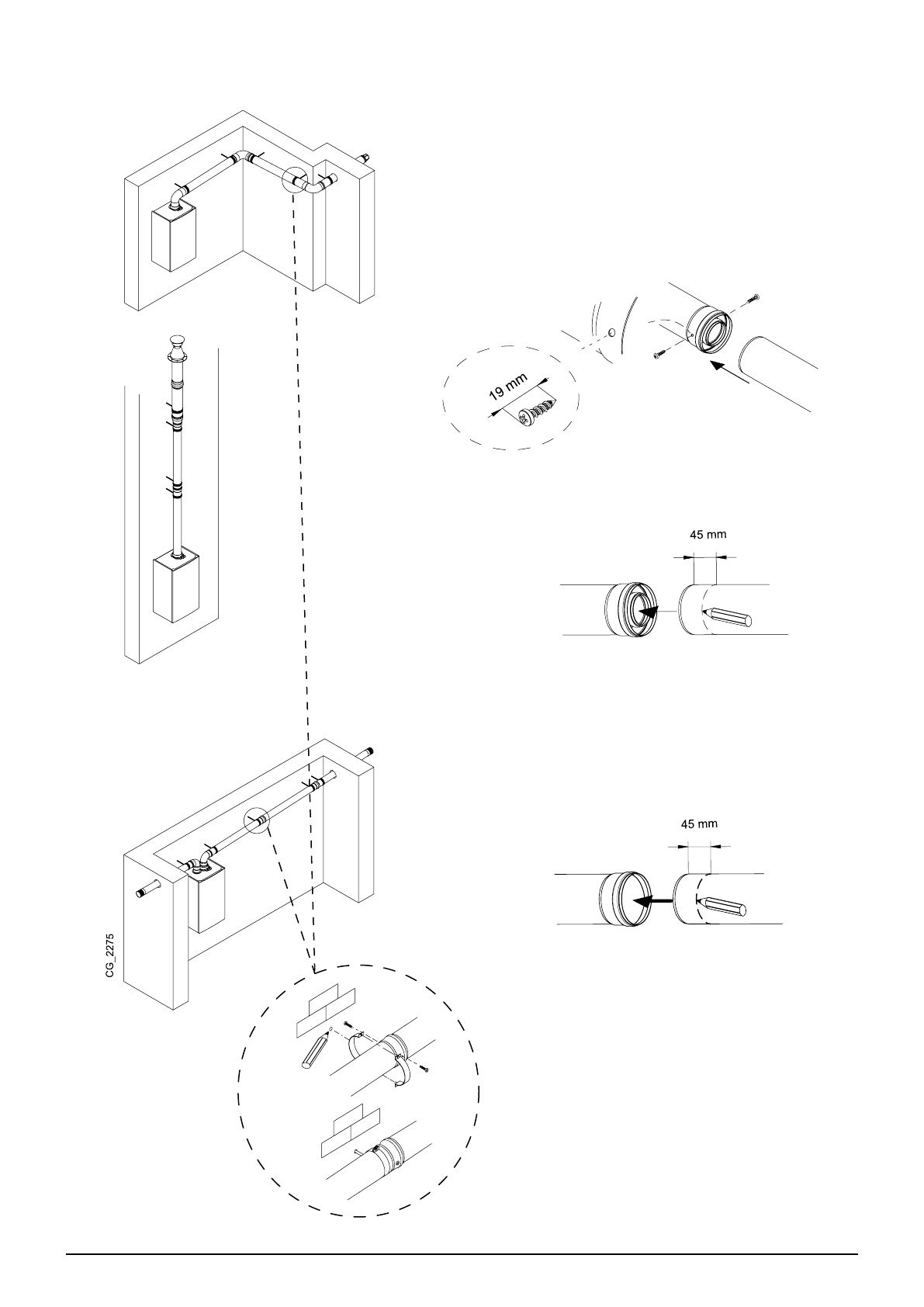 19 mm

45 mm

45 mm

CG_2275