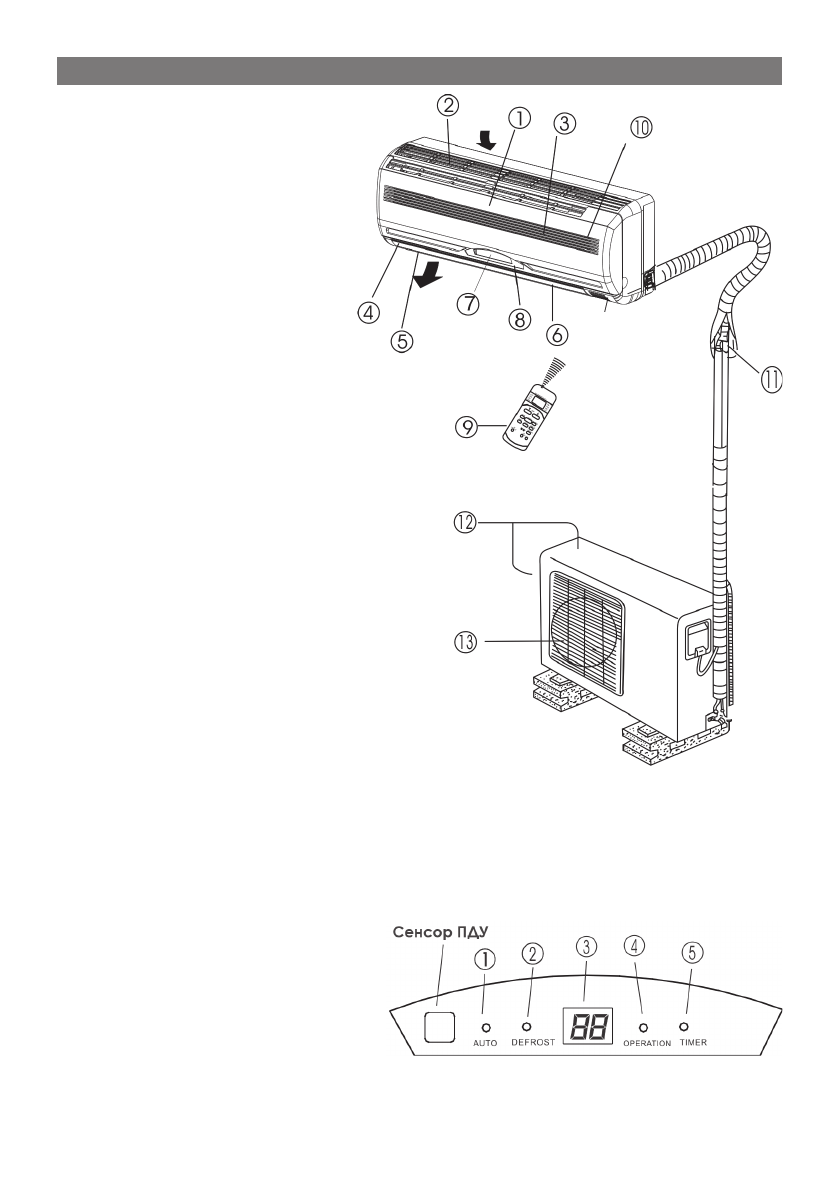 ②
①
③
⑩
④
⑤
⑦
⑧
⑥
⑪
⑨
⑫
⑬

Сенсор ПДУ
①
②
③
④
⑤
AUTO
DEFROST
88
OPERATION
TIMER