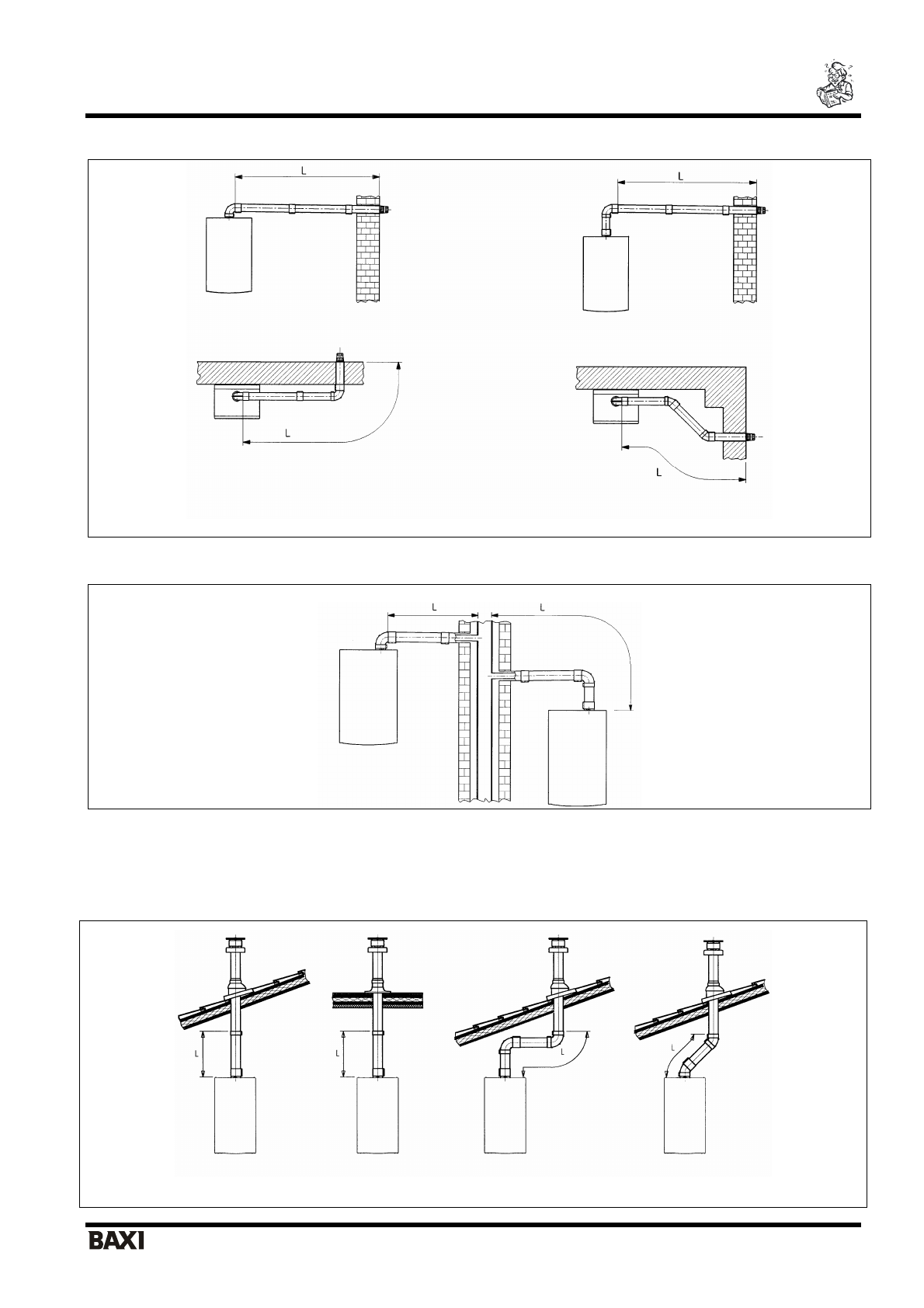 L

L

L

L

L

L

L

L

L

L

BAXI