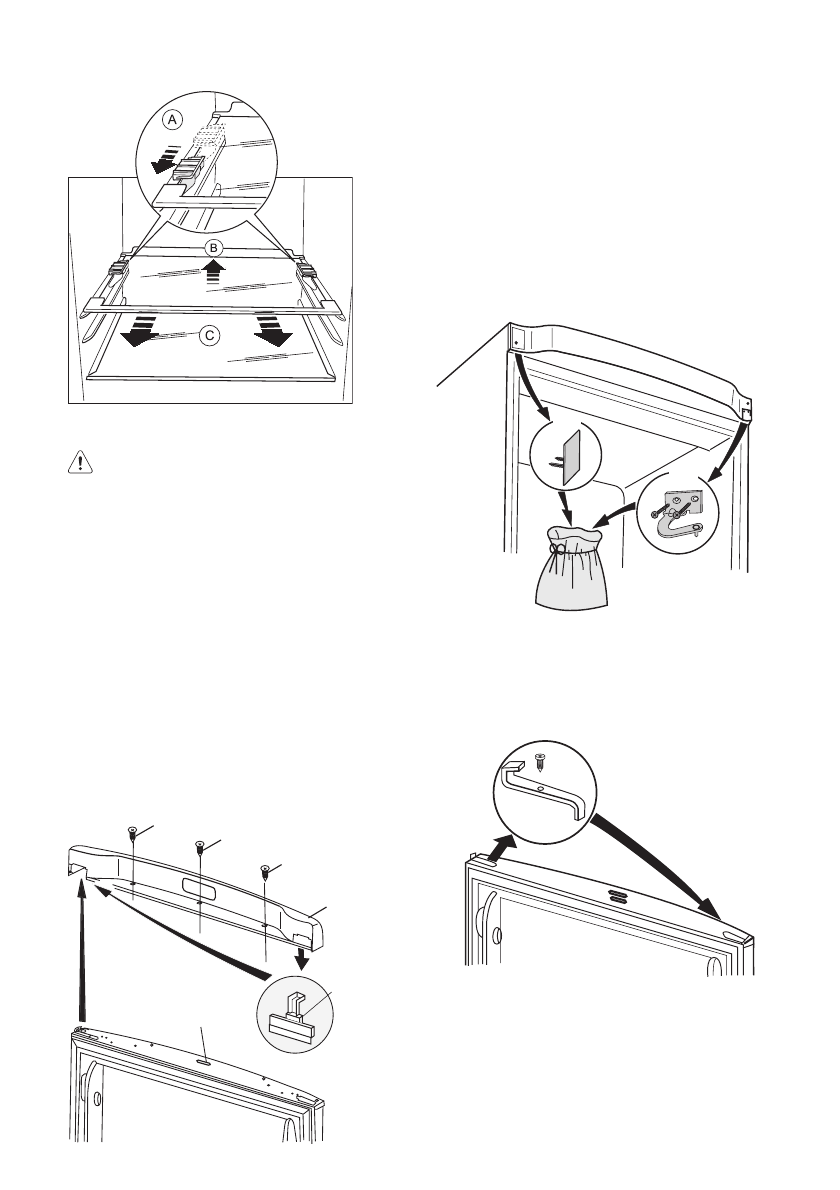 A

B

C