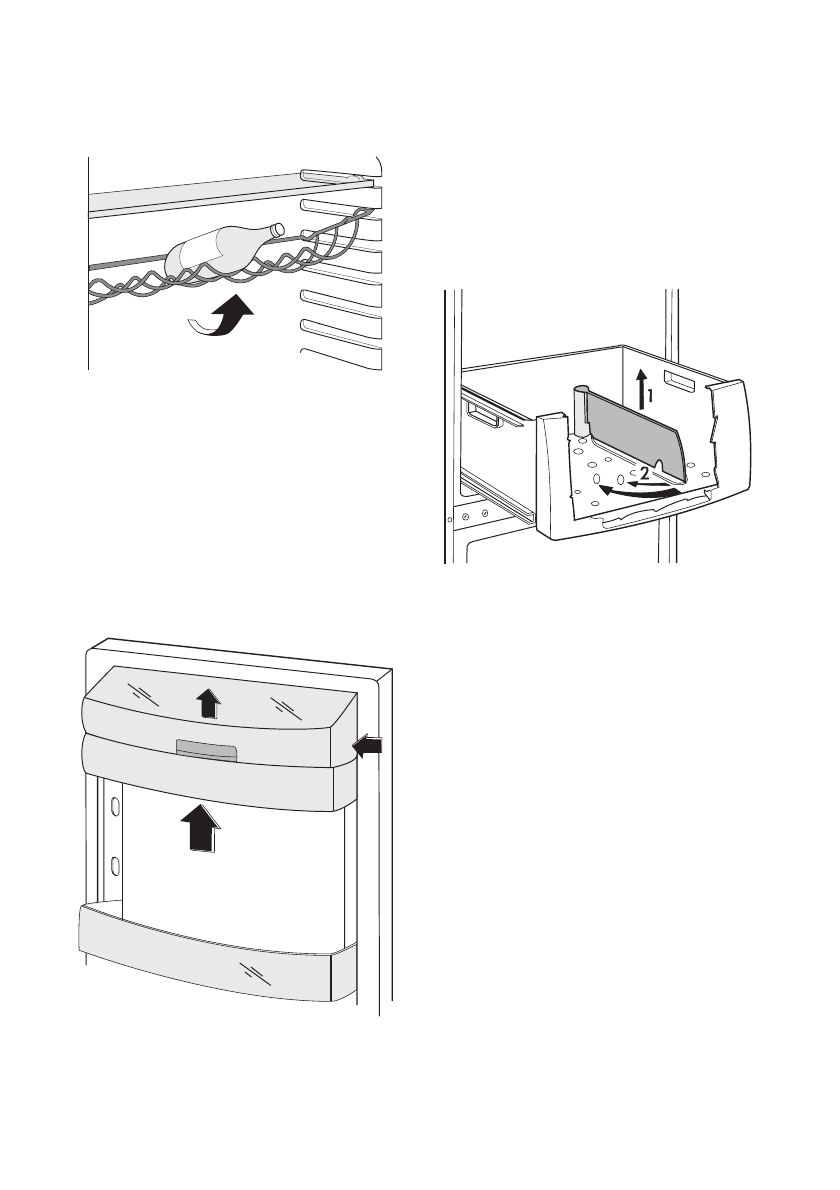 1
2