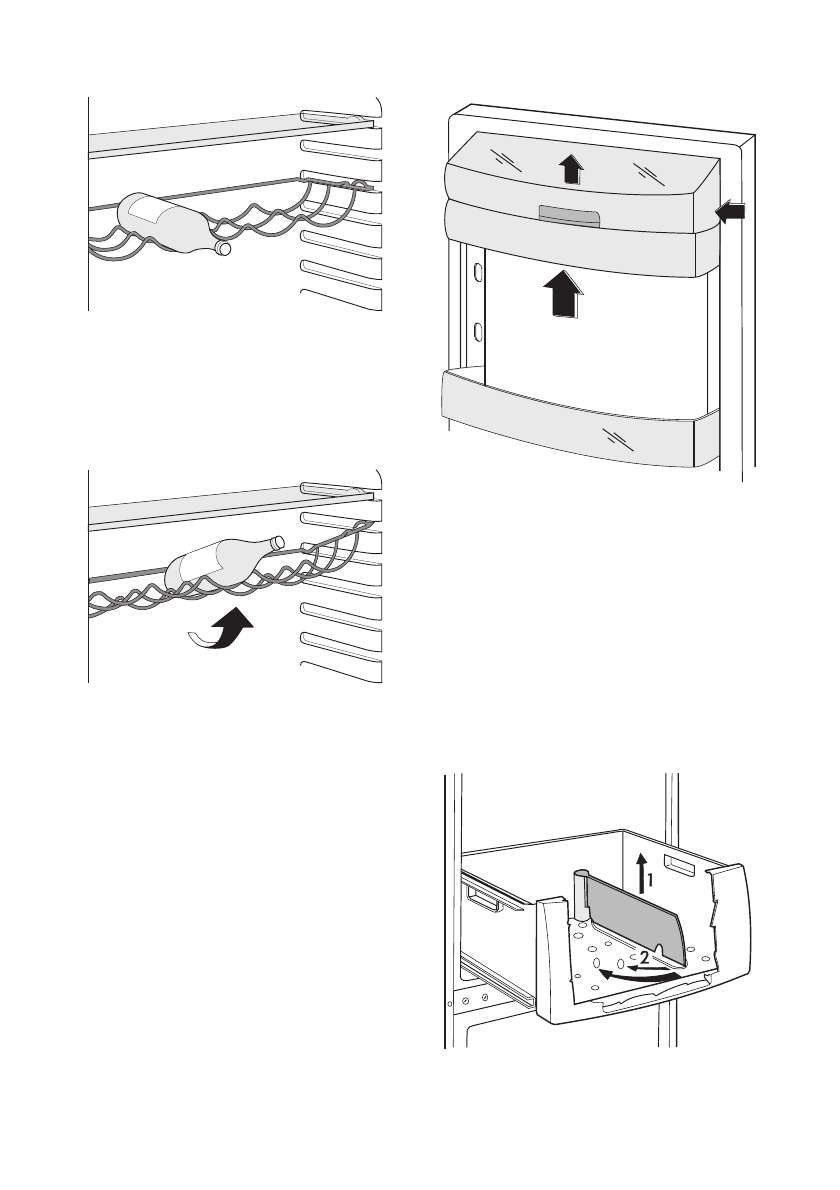 1

2