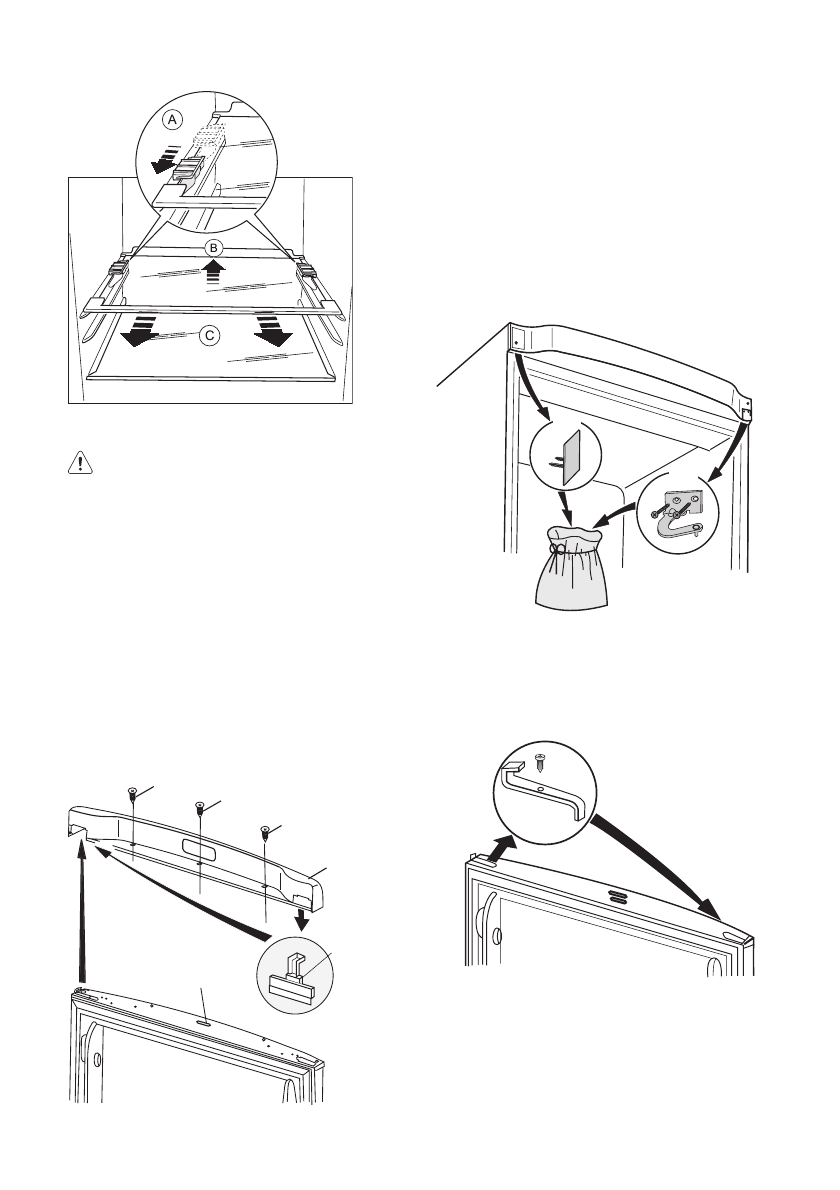 A

B

C