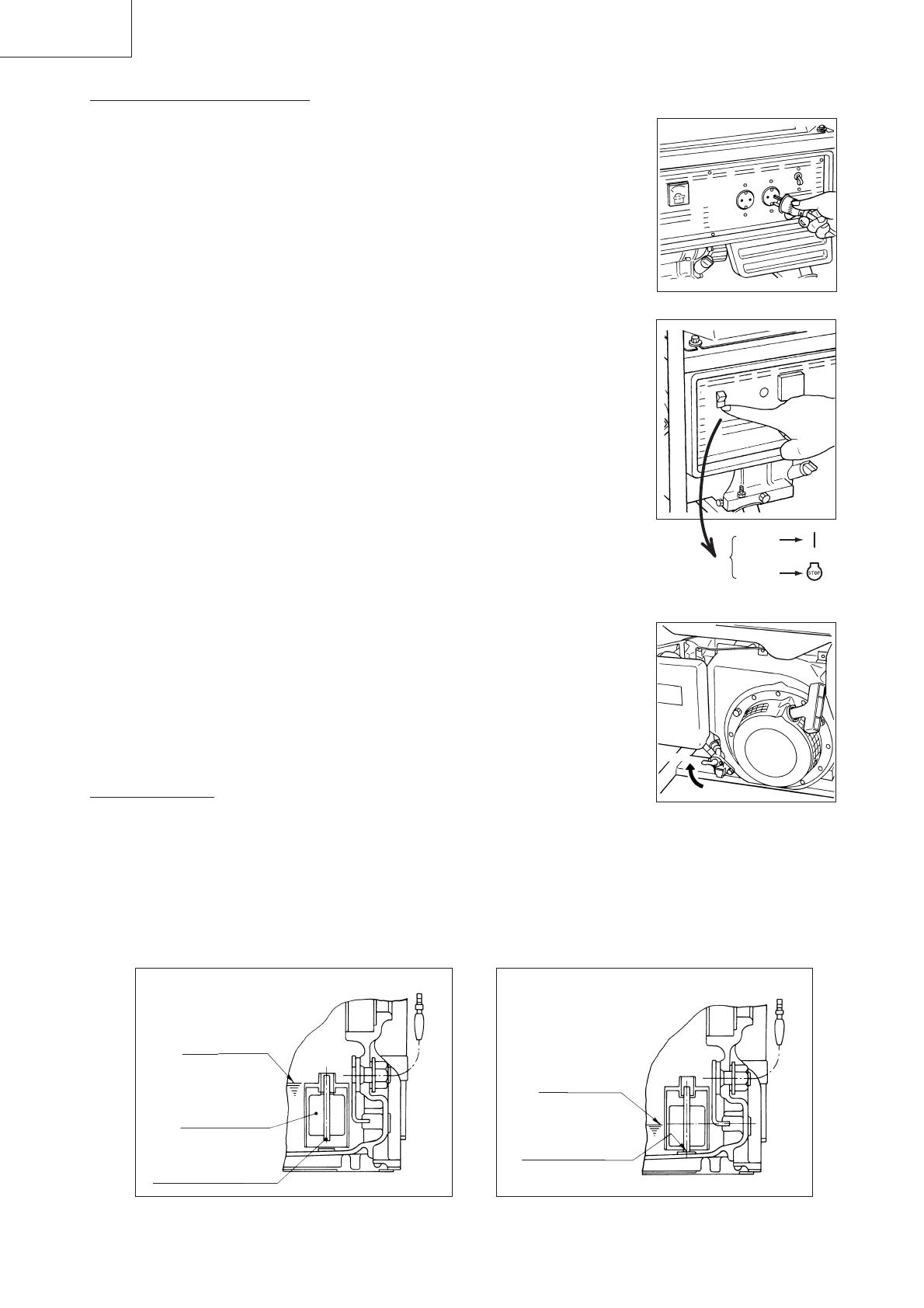 STOP