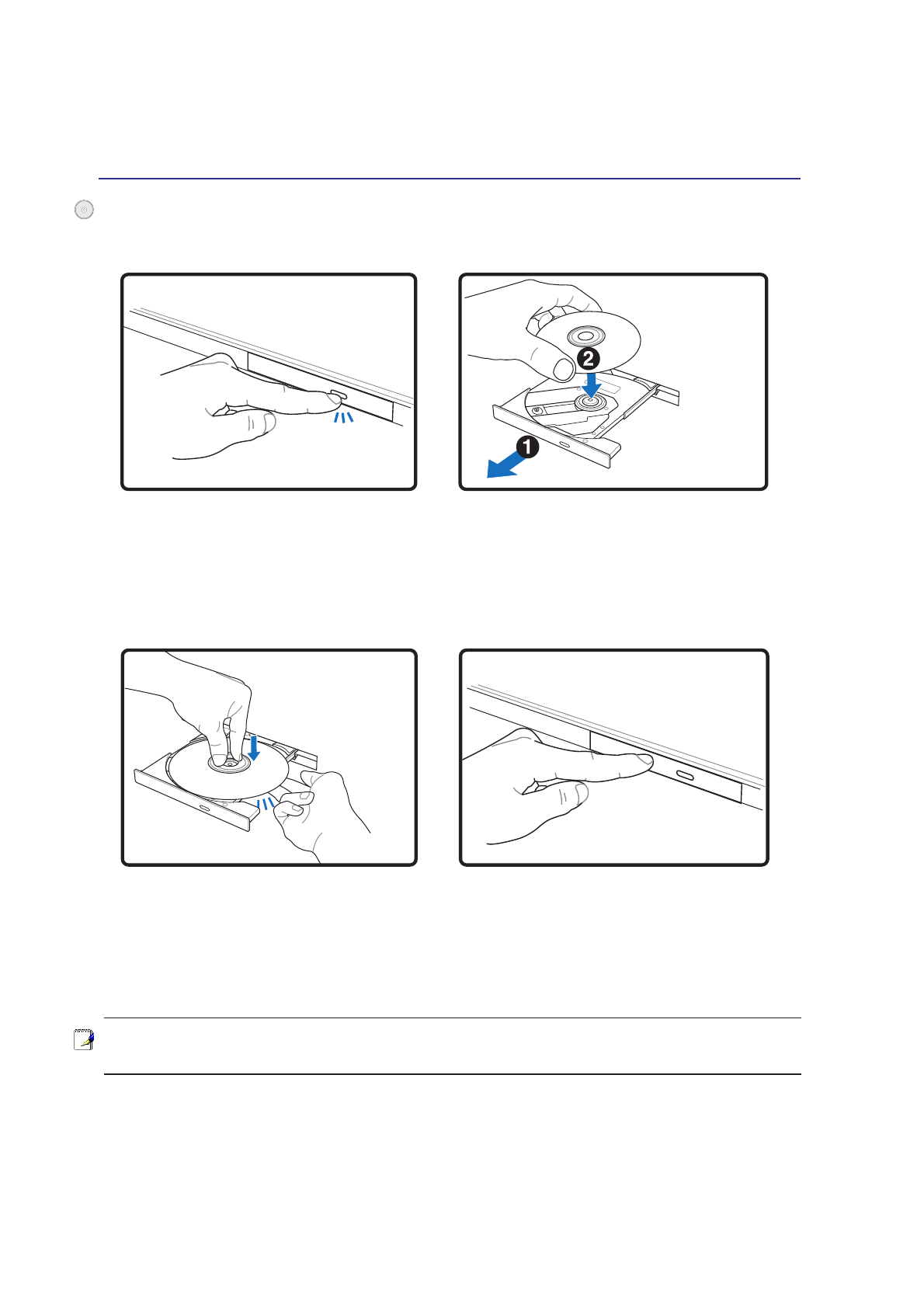 2
1