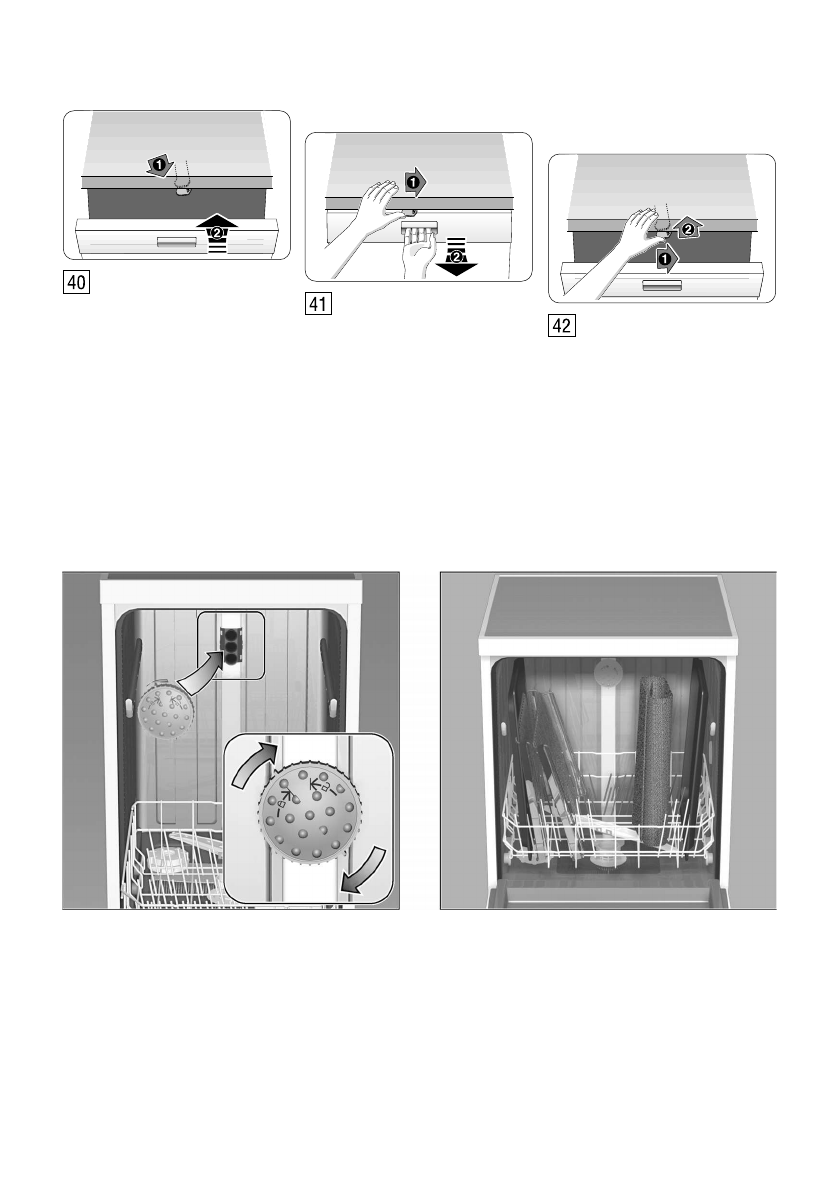 1
2
40

1
2
41

2
1
42