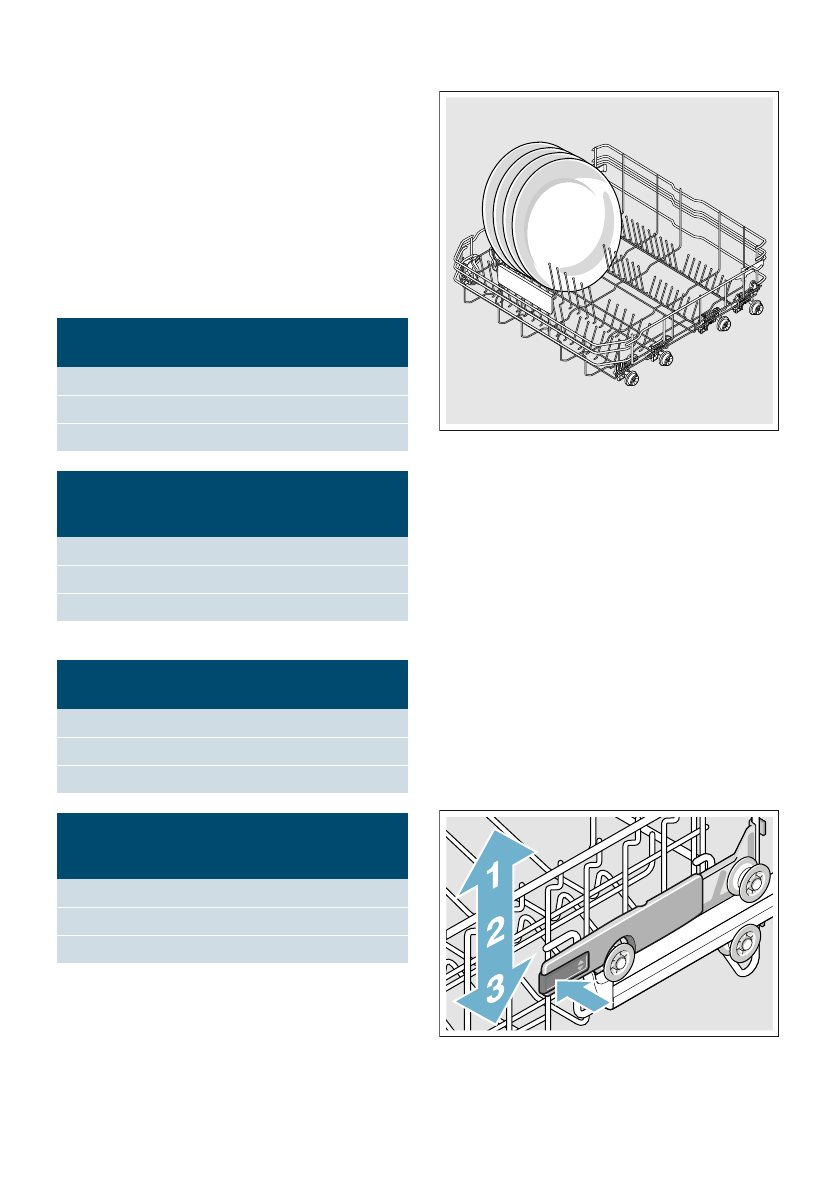 1
2
3