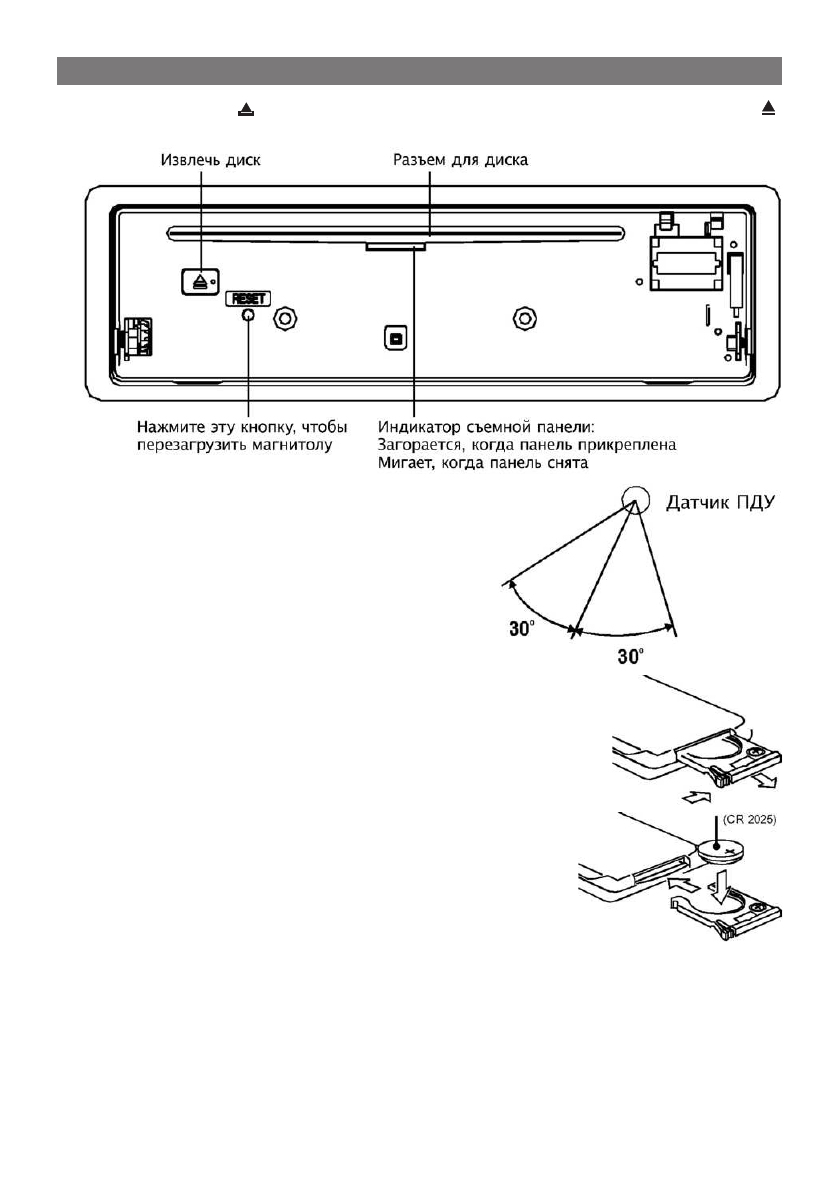 Извлечь диск

Разъем для диска

RESET

Нажмите эту кнопку, чтобы перезагрузить магнитолу

Индикатор съемной панели:
Загорается, когда панель прикреплена
Мигает, когда панель снята

Датчик ПДУ

30°

30°

(CR 2025)