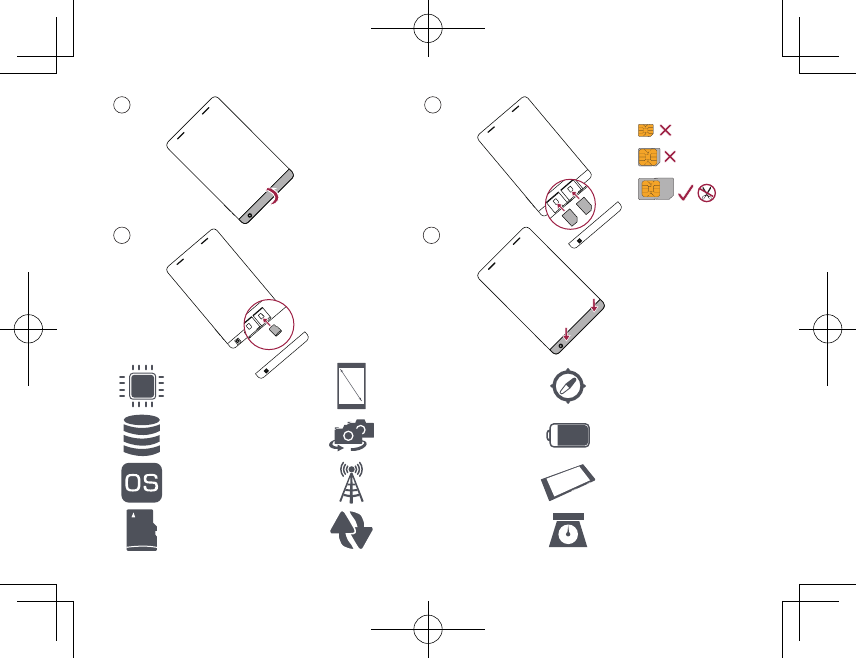 OS