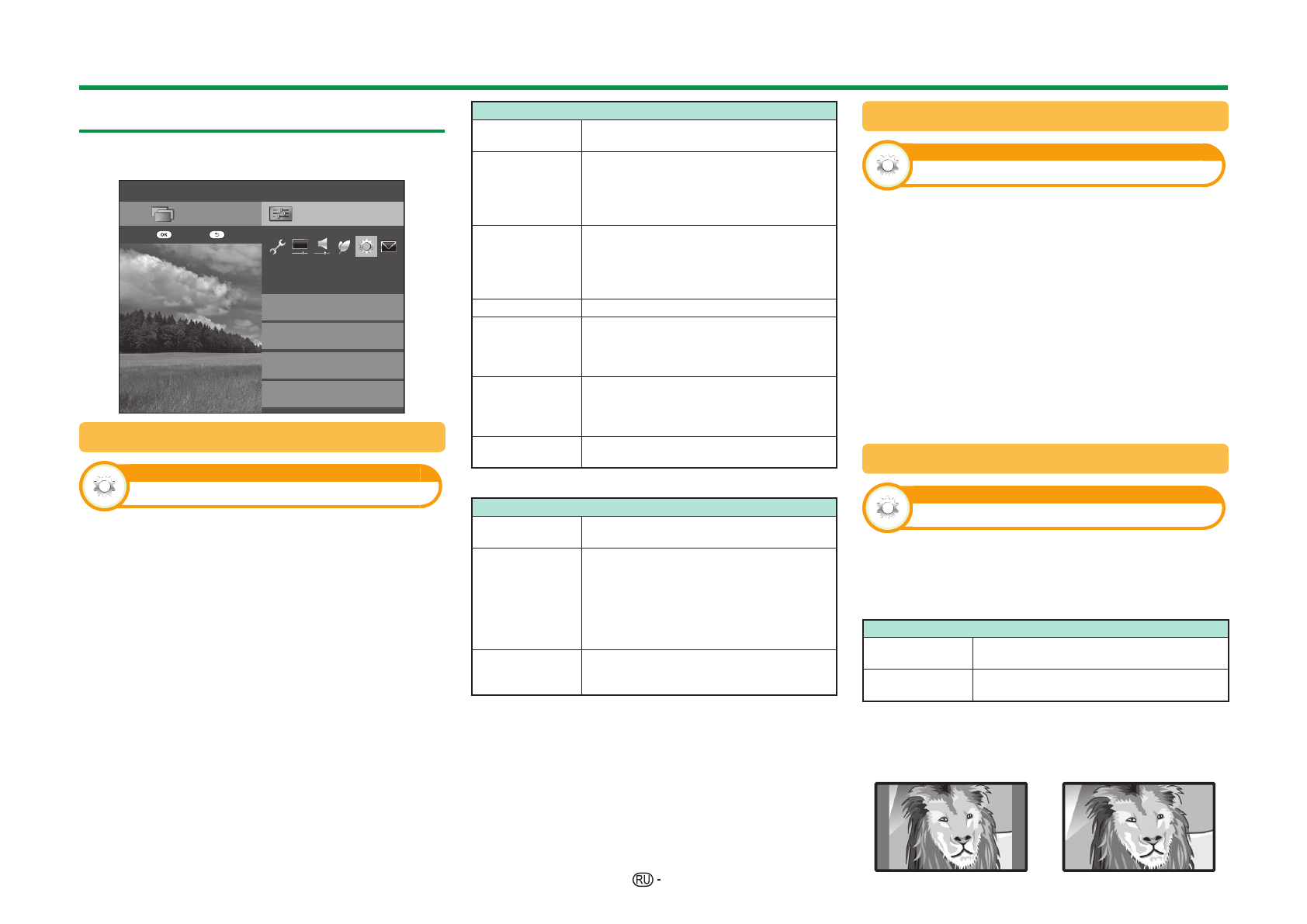 OK

RU -