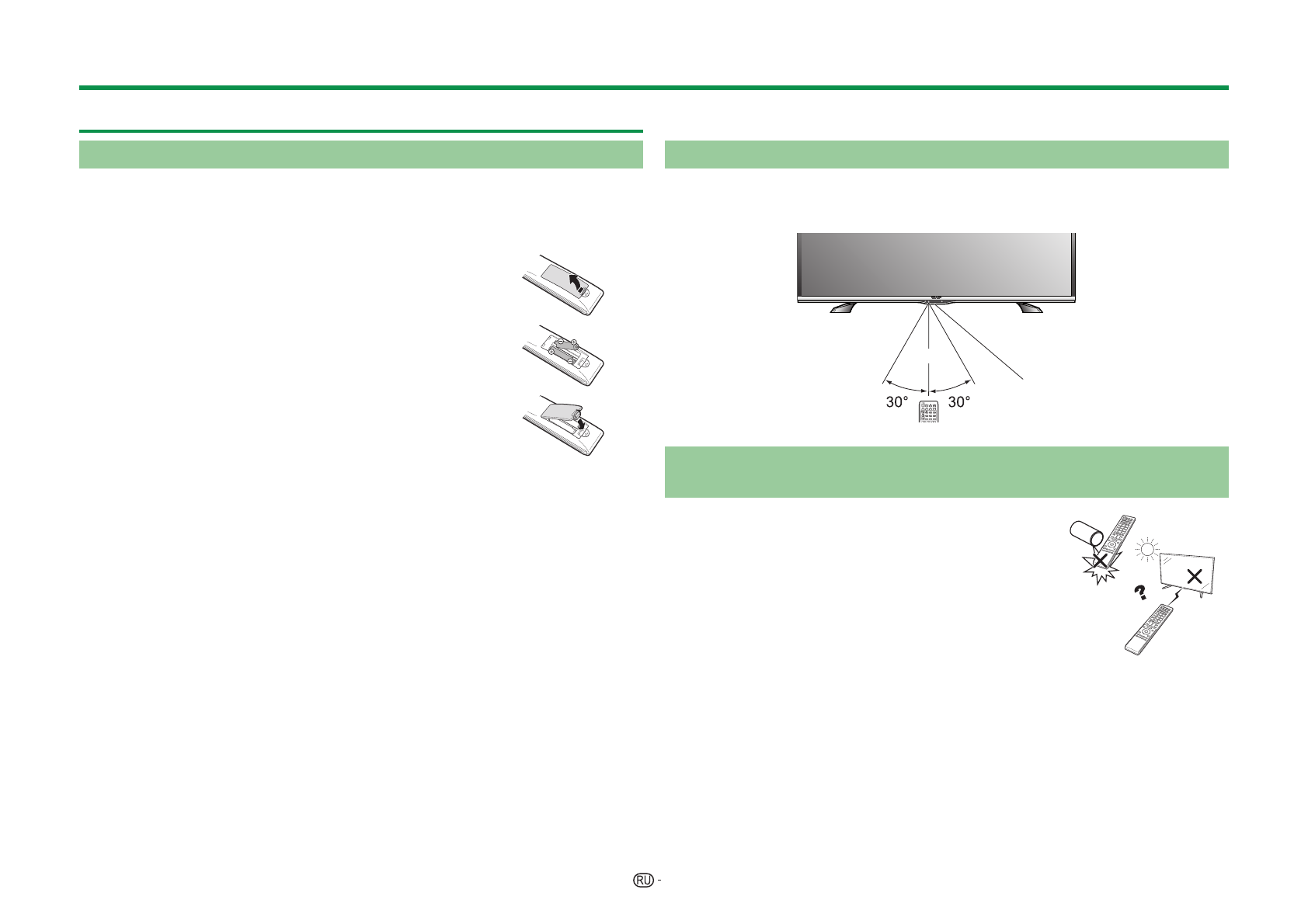 30°

30°

RU -