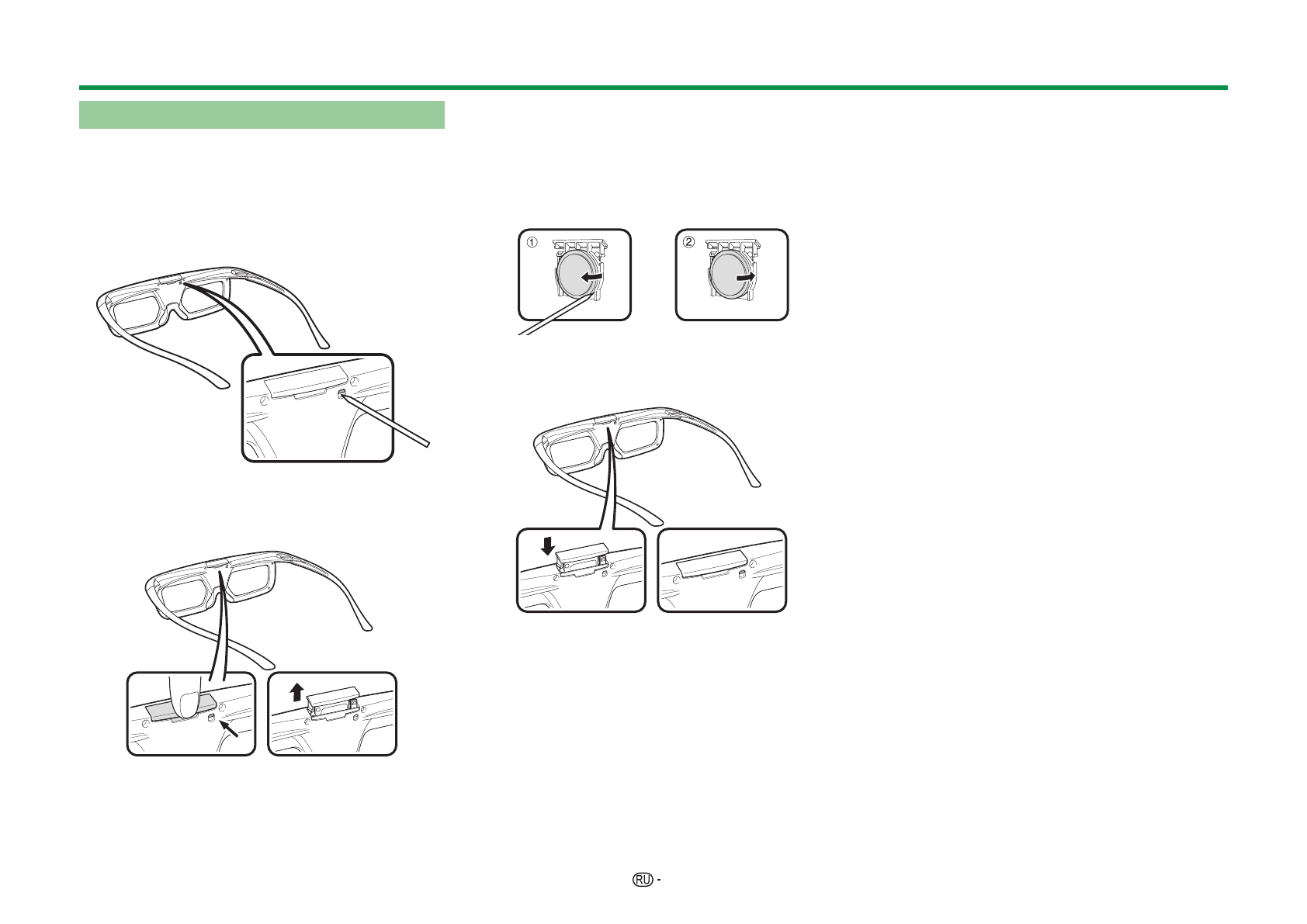 ①

②

RU -