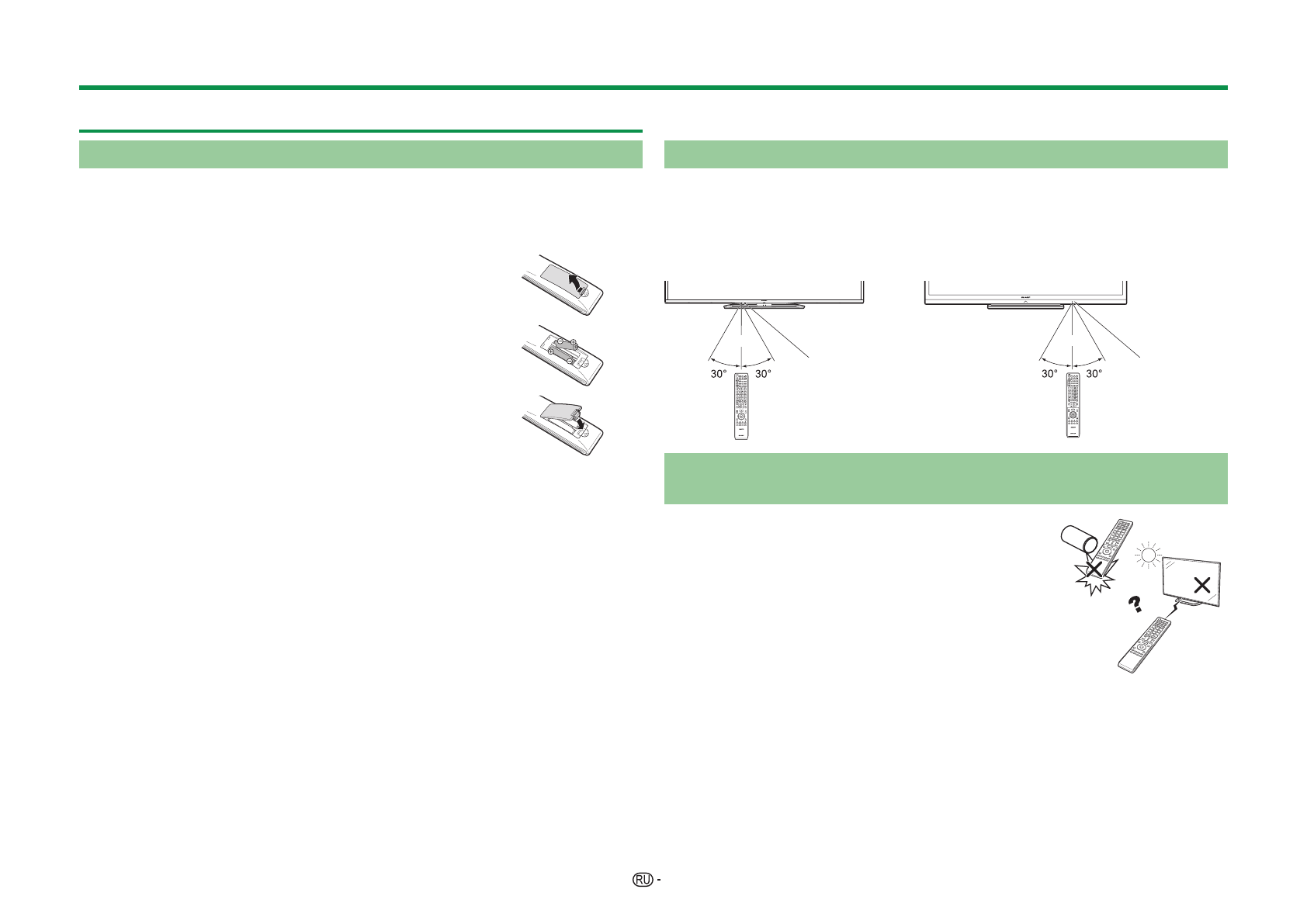 30°
30°
30°
30°
RU -