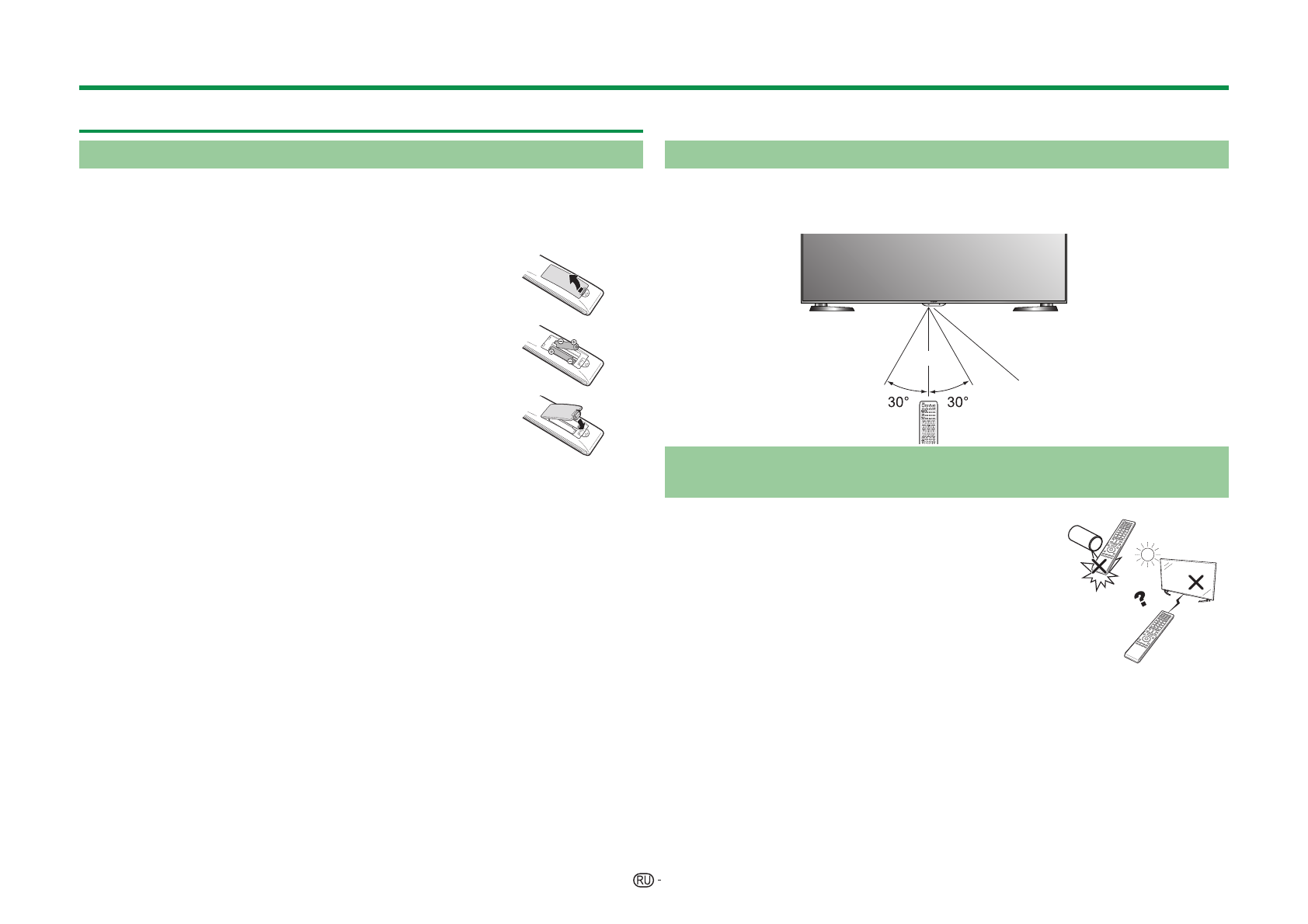 30°

30°

RU -