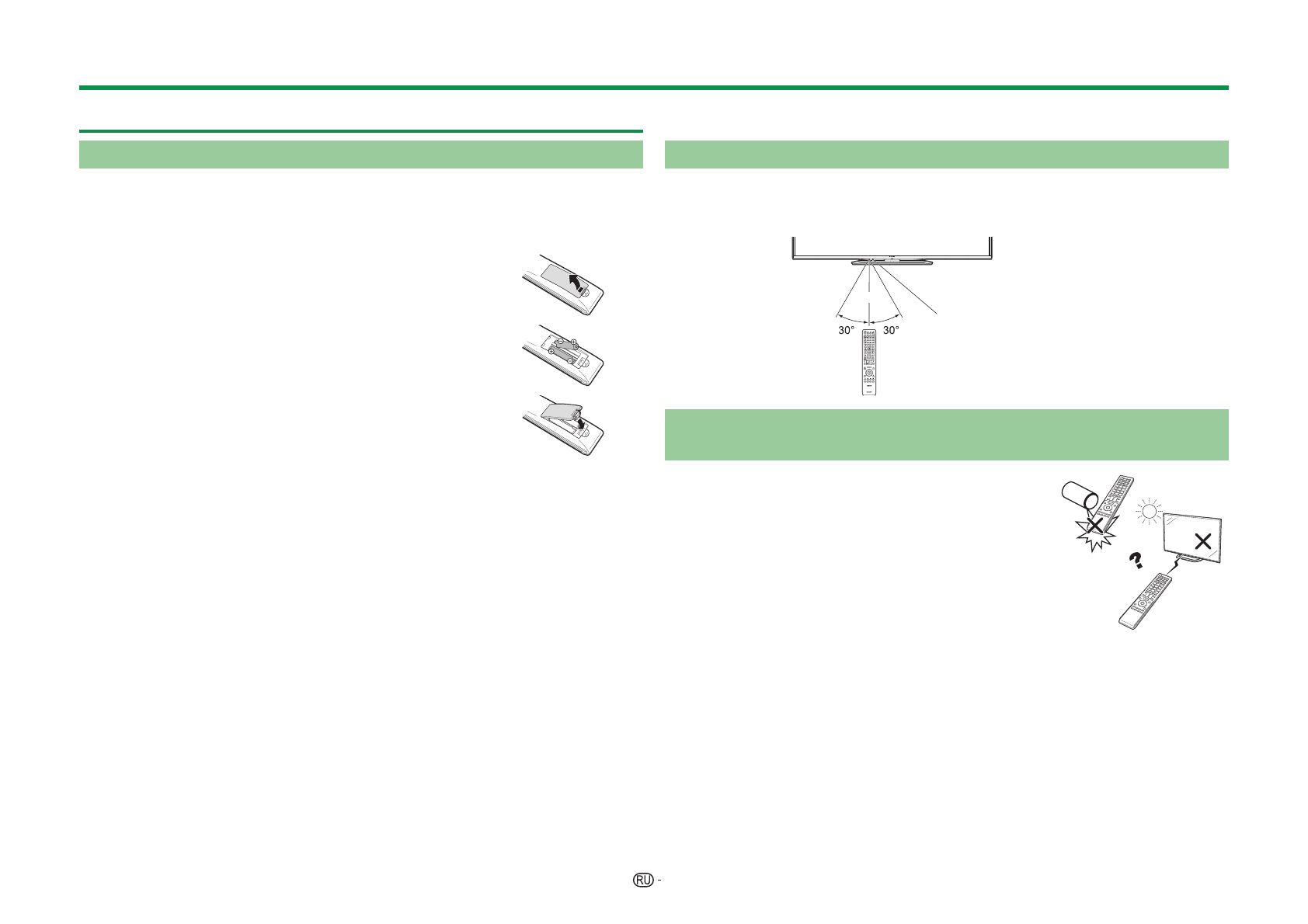 30° 30°

RU -