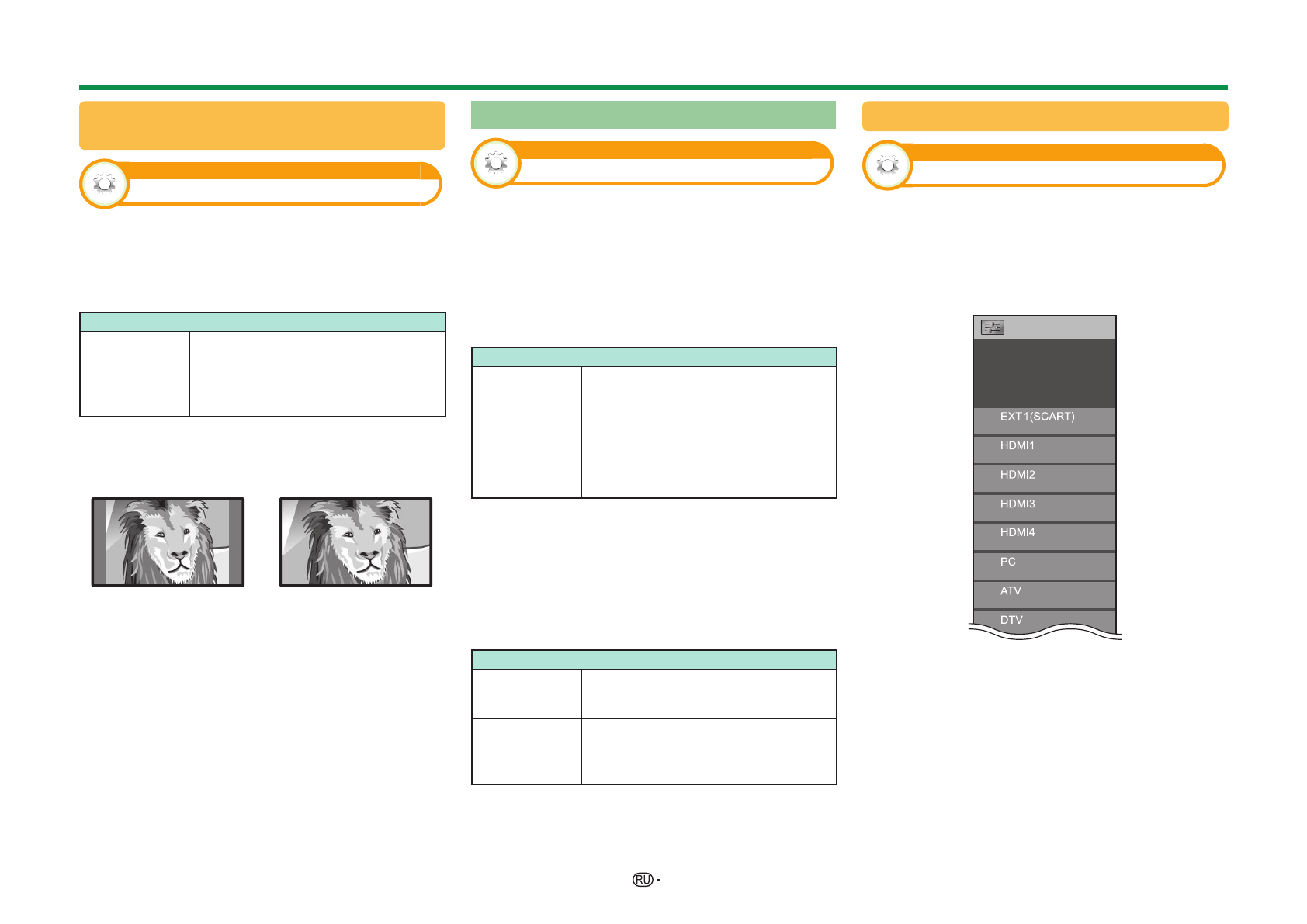 EXT1(SCART)
HDMI1
HDMI2
HDMI3
HDMI4
PC
ATV
DTV

RU -