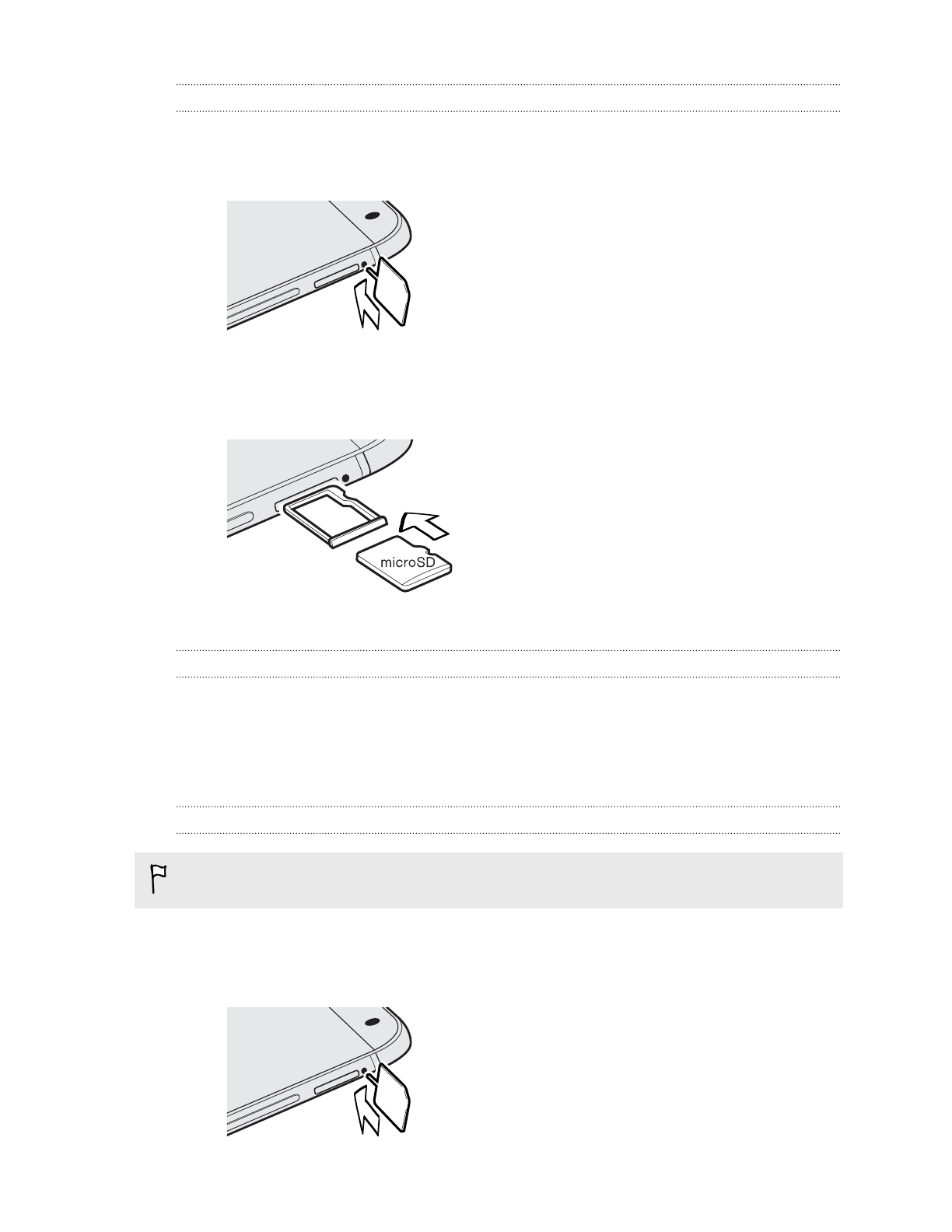 microSD