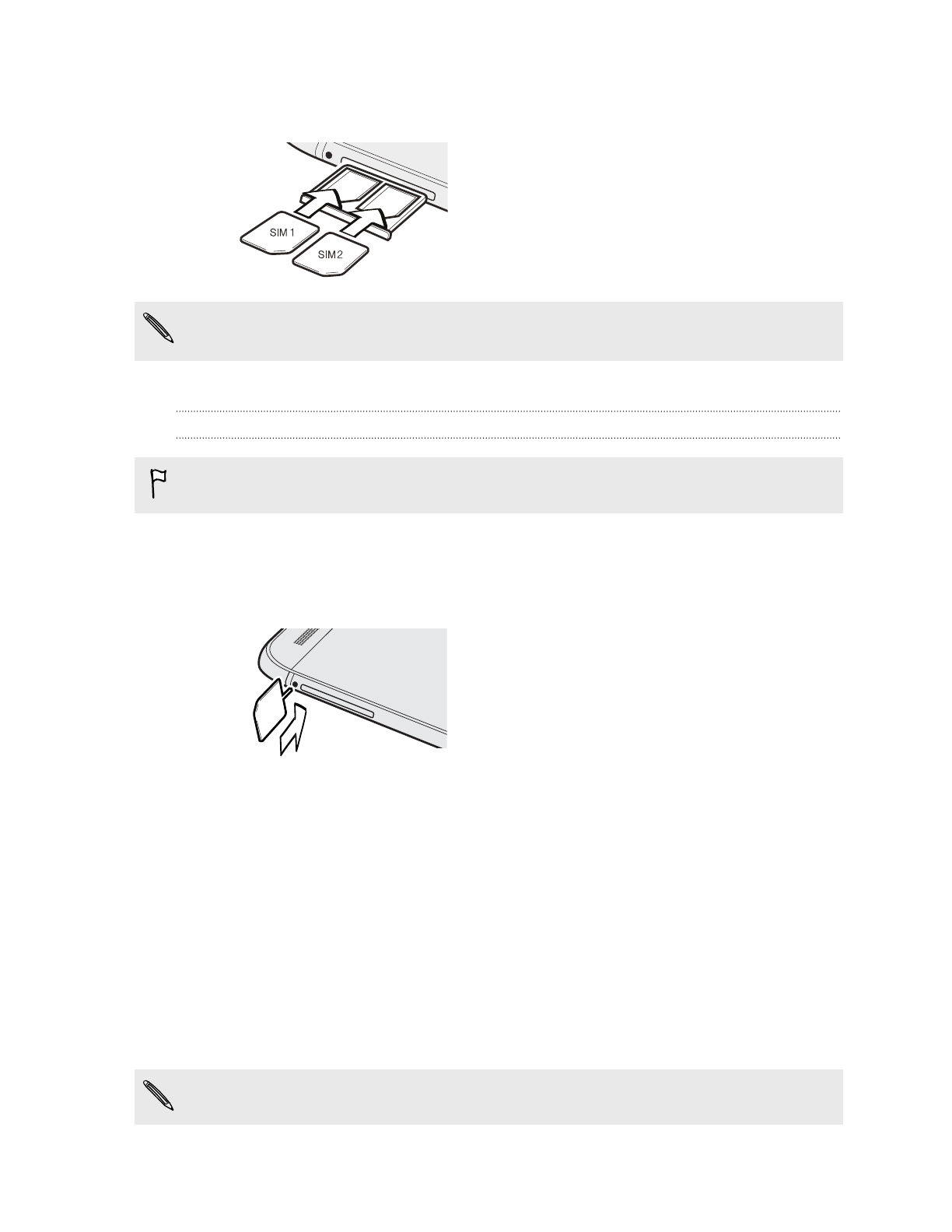 SIM 1
SIM 2