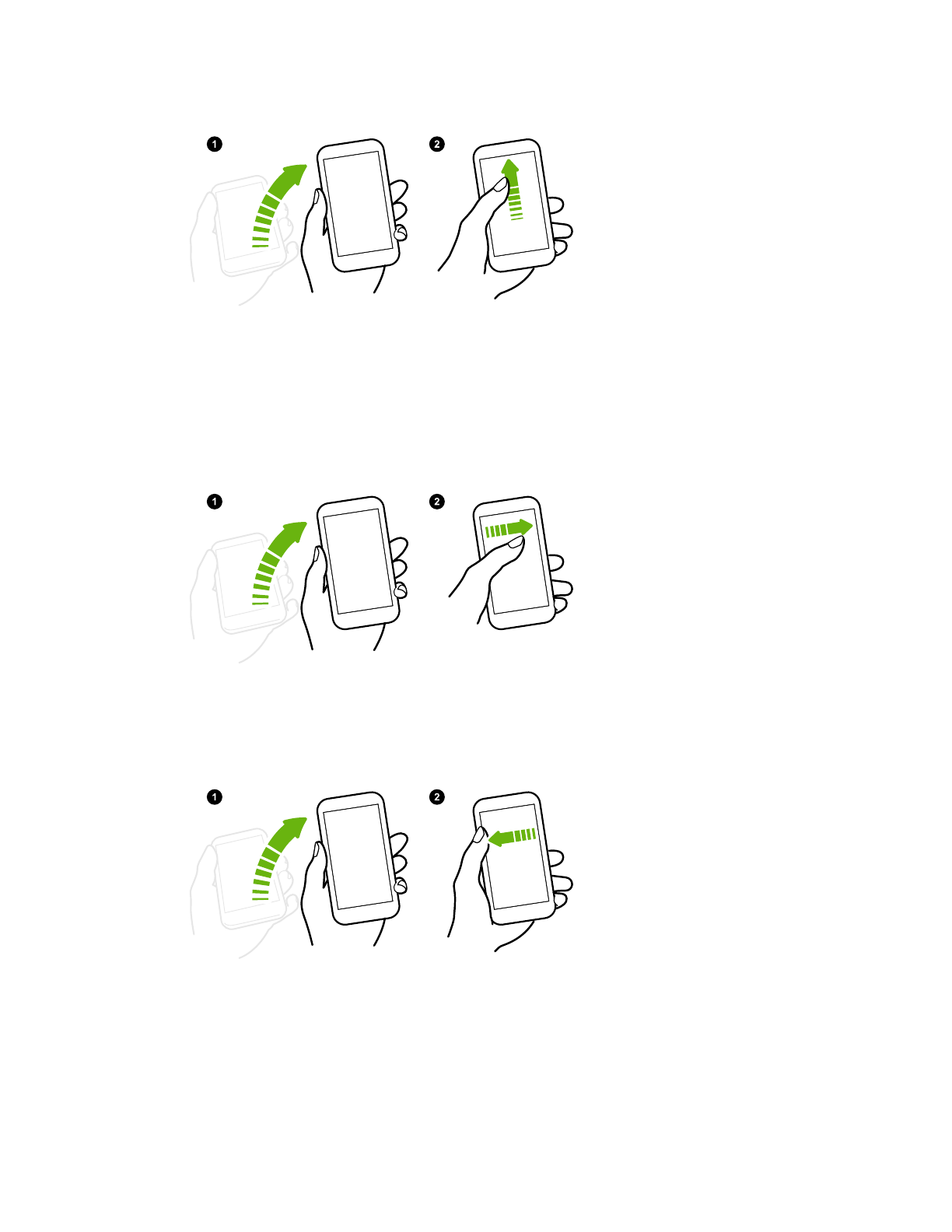 1
2
1
2
1
2