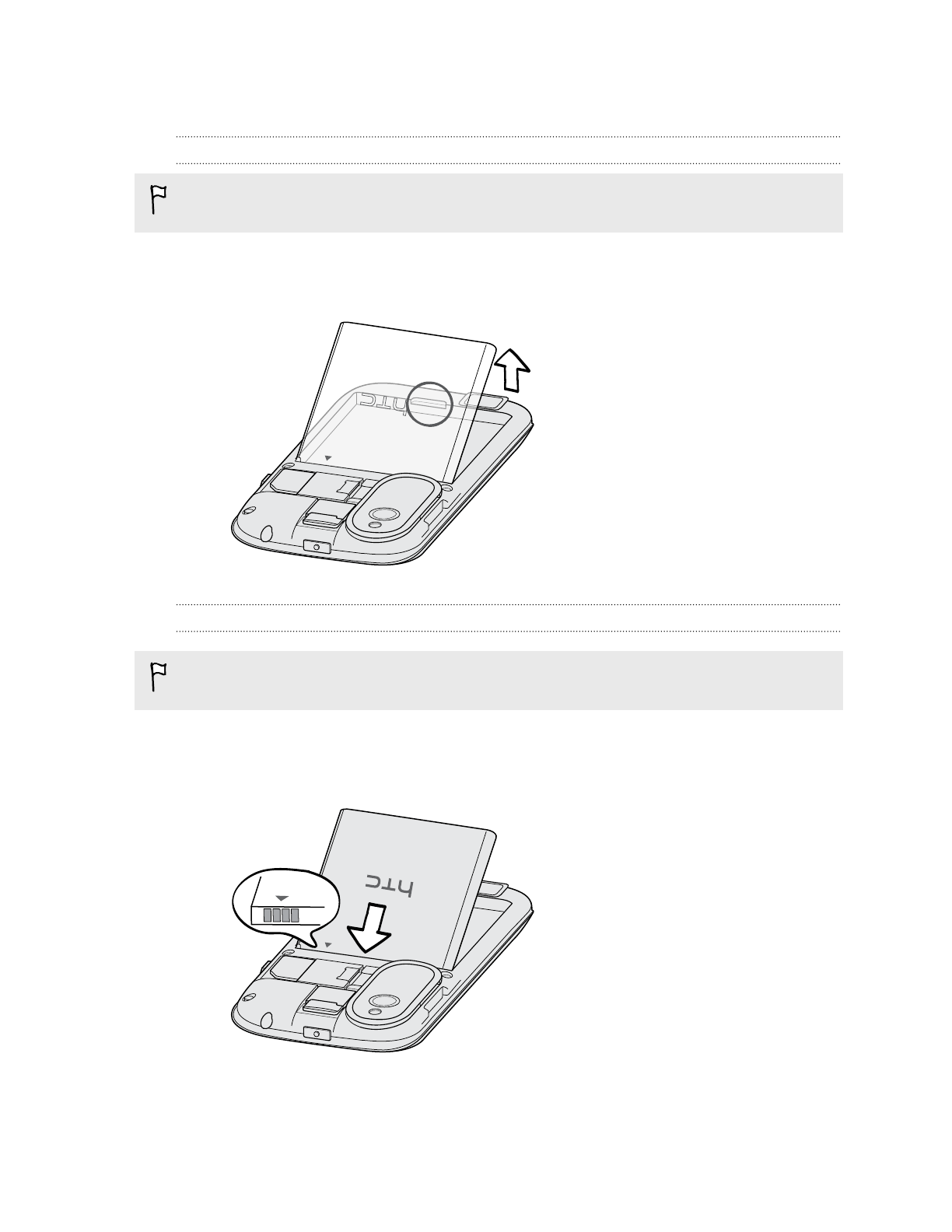 htc

htc