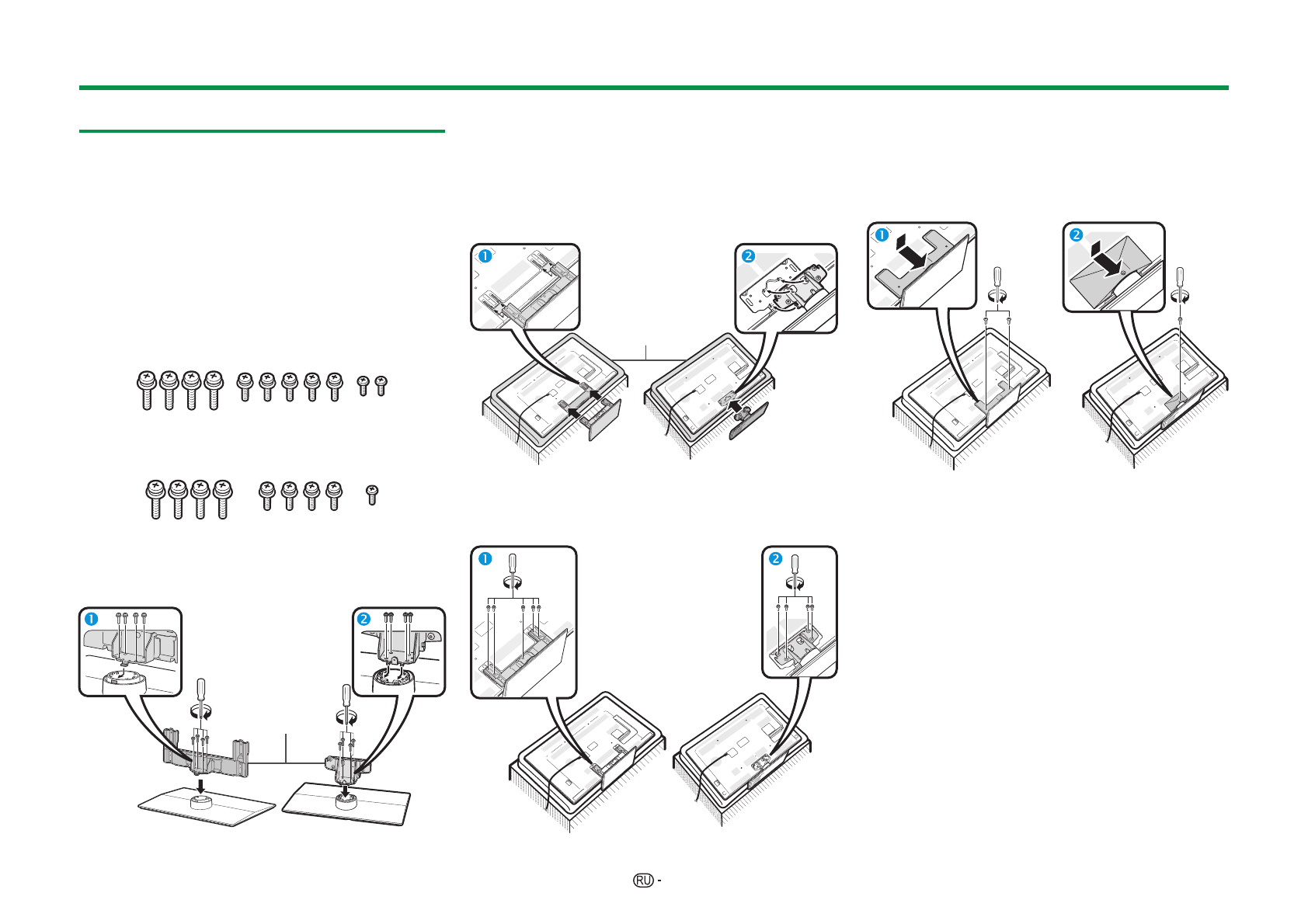 1

2

1

2

1

2

1

2

1

2

RU -