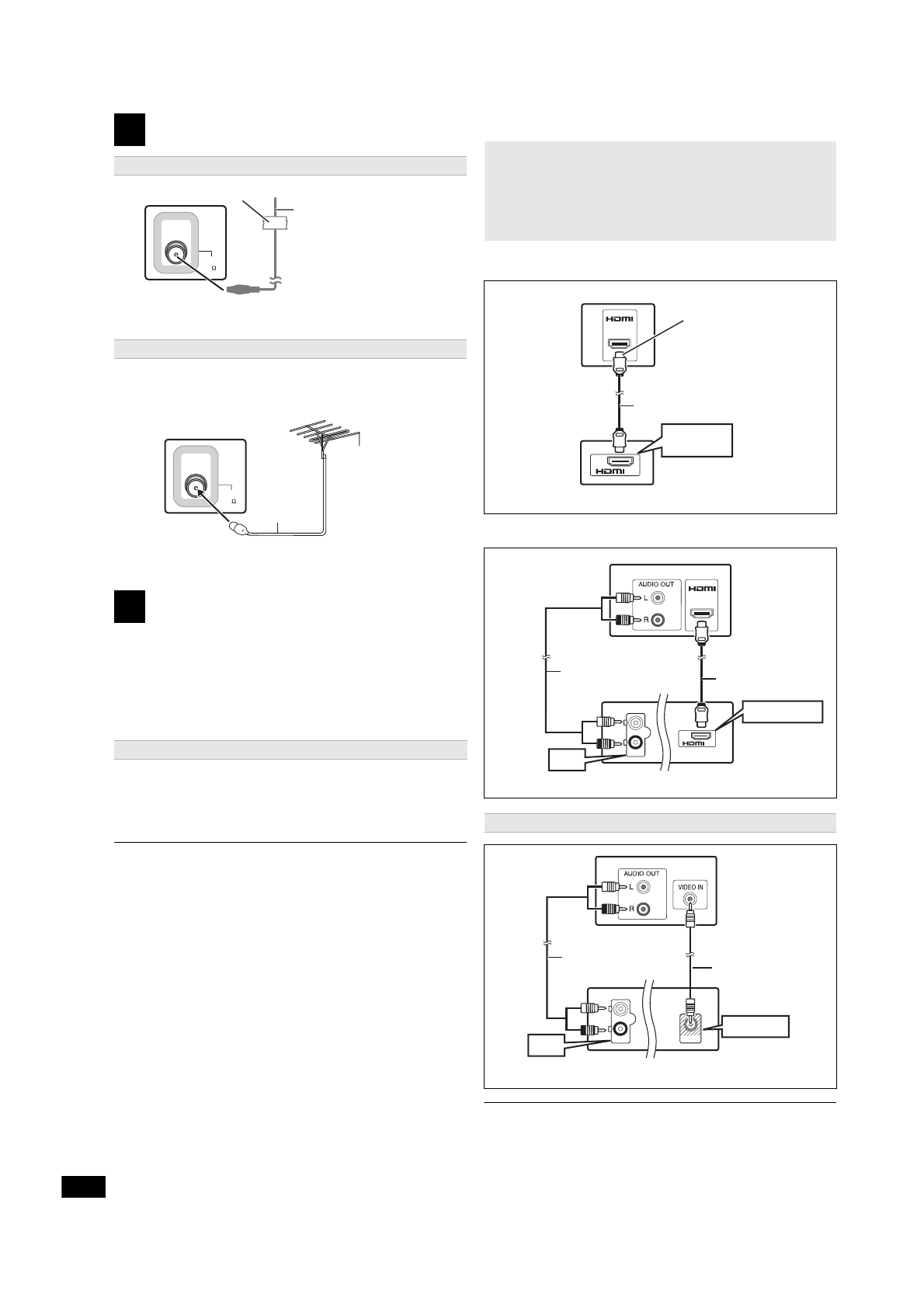 Ω

Ω

HDMI

HDMI

AUDIO OUT
L
R

HDMI

HDMI

AUDIO OUT
L
R
VIDEO IN