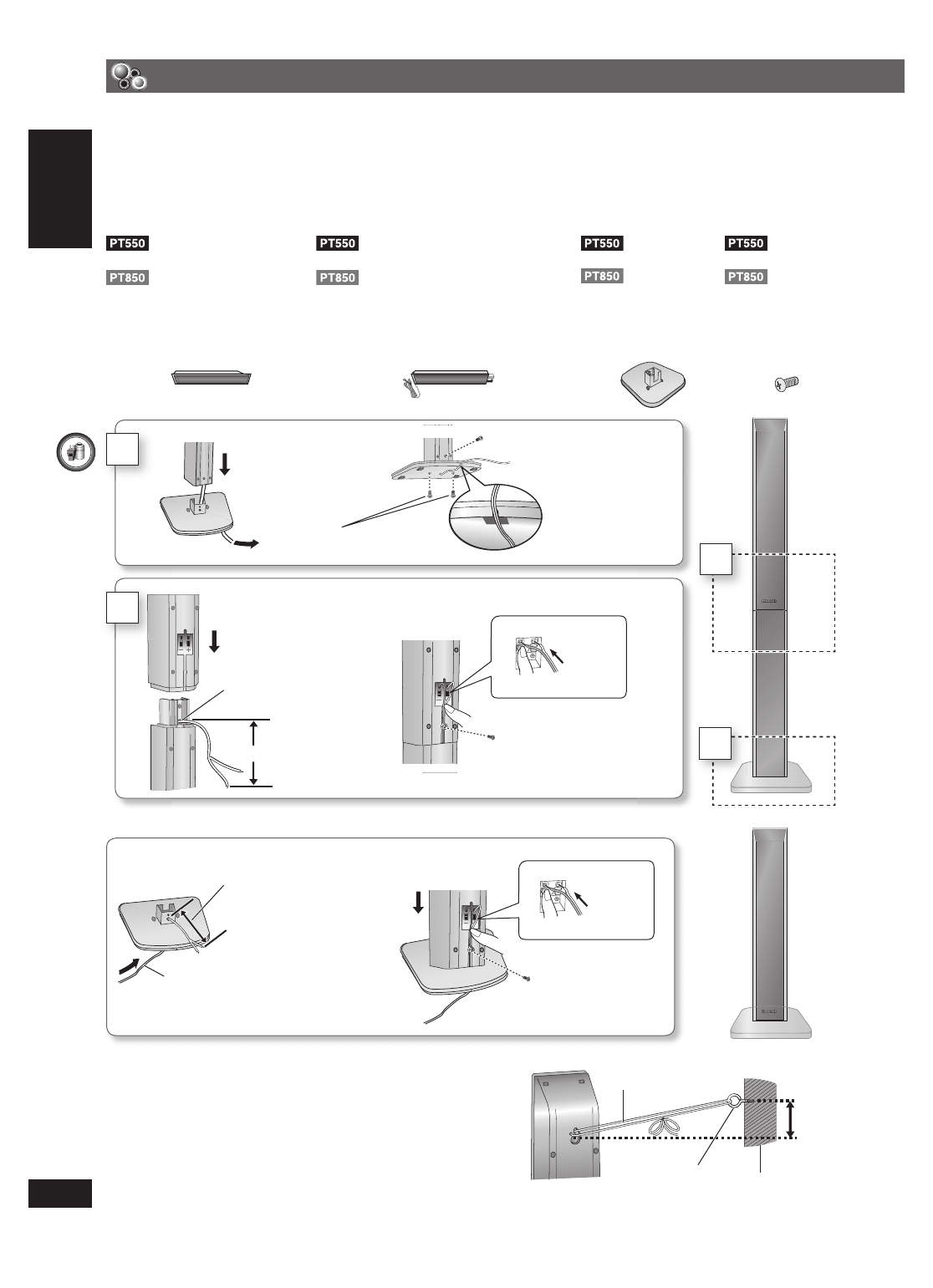 PT550

PT850

PT550

PT850

PT550

PT850

PT550

PT850