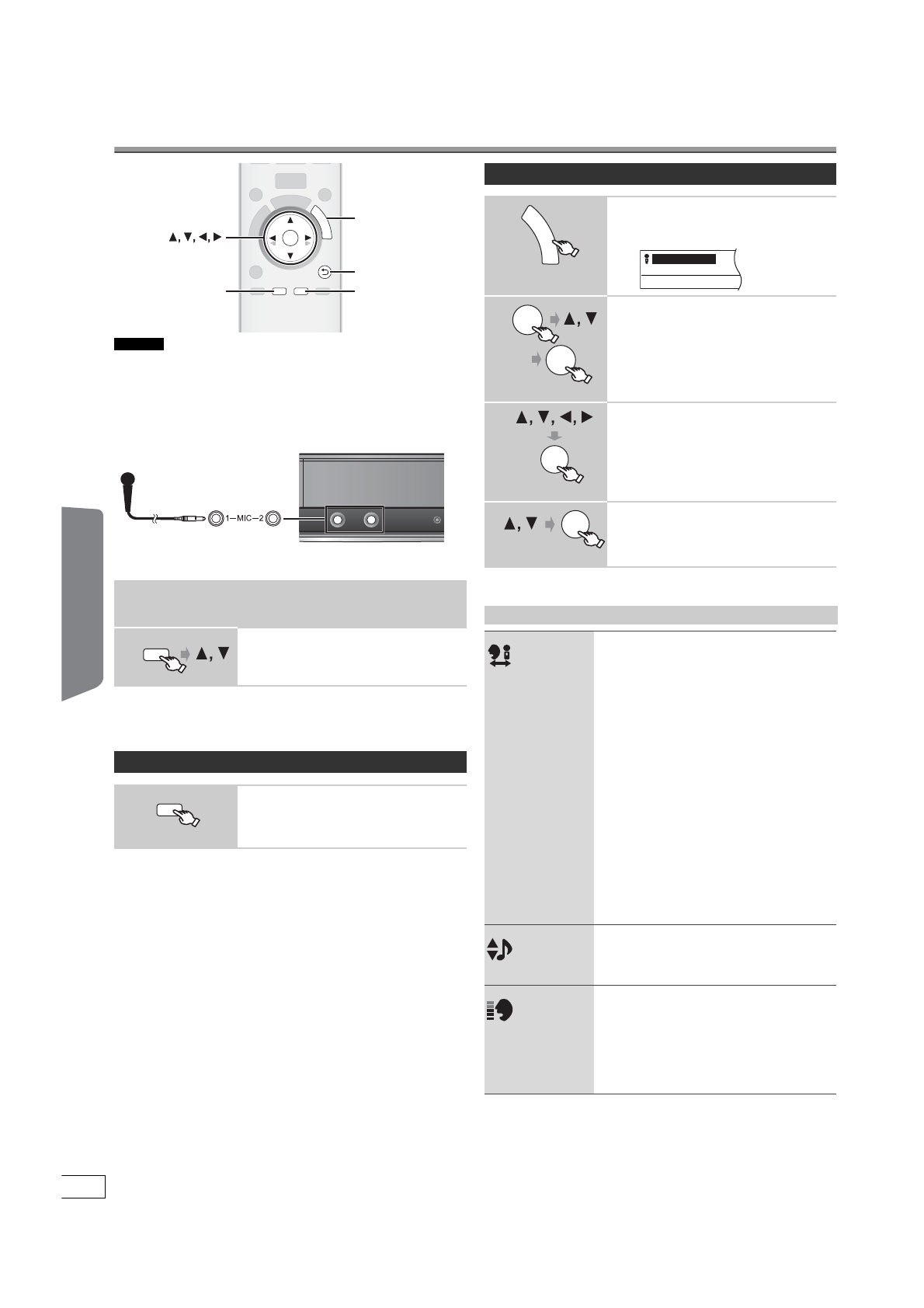 ▲, ▼, ◀, ▶

1—MIC—2

▲, ▼

▲, ▼

▲, ▼, ◀, ▶

▲, ▼