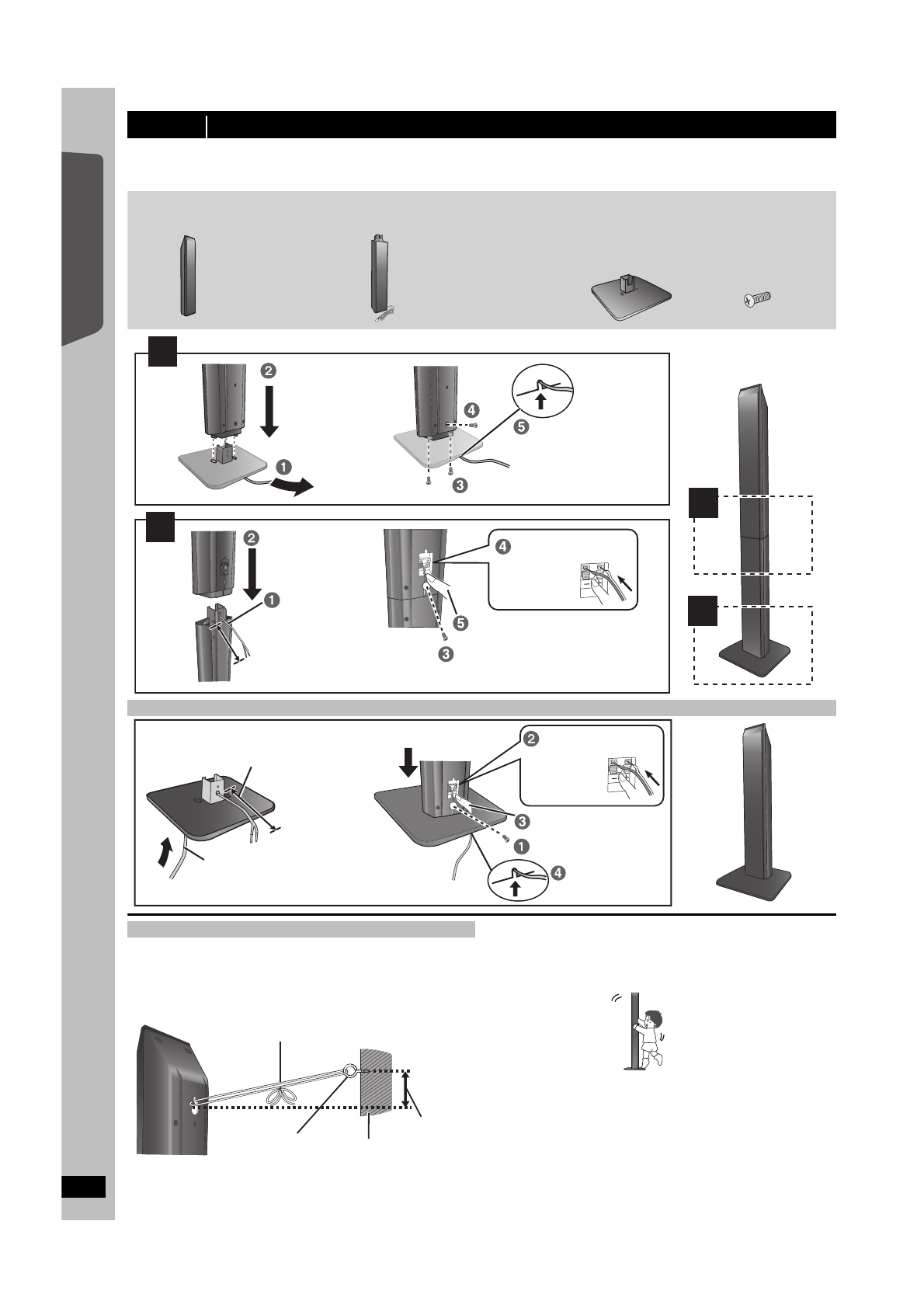 ❷
❶
❹
❺
❸
❷
❶
❹
❺
❸
❷
❸
❶
❹