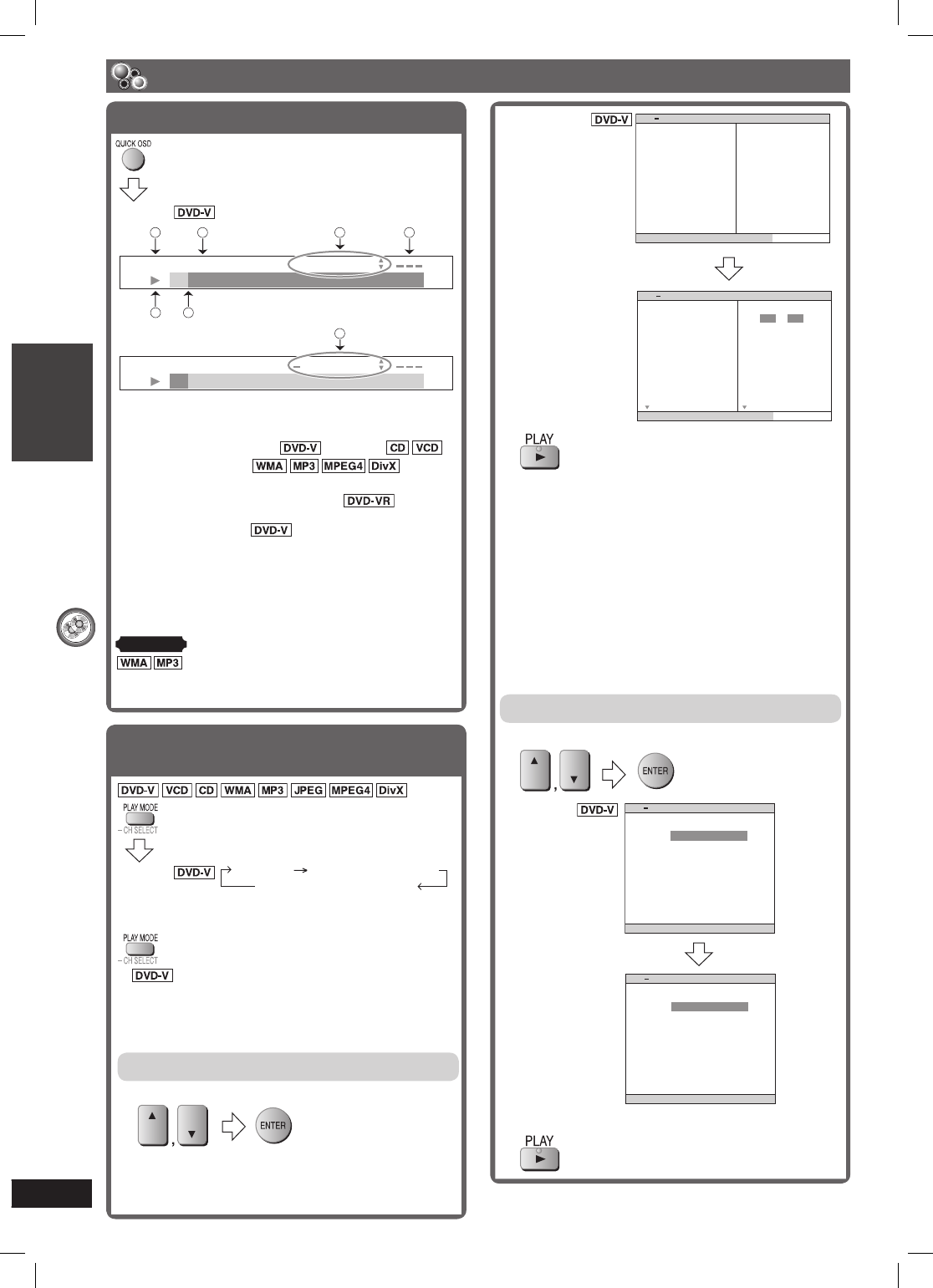 QUICK OSD

DVD-V

DVD-V

CD

VCD

WMA

MP3

MPEG4

DivX

DVD-VR

DVD-V

WMA

MP3

DVD-V

VCD

CD

WMA

MP3

JPEG

MPEG4

DivX

PLAY MODE

– CH SELECT

DVD-V

PLAY MODE

– CH SELECT

DVD-V

ENTER

DVD-V

PLAY

ENTER

DVD-V

PLAY