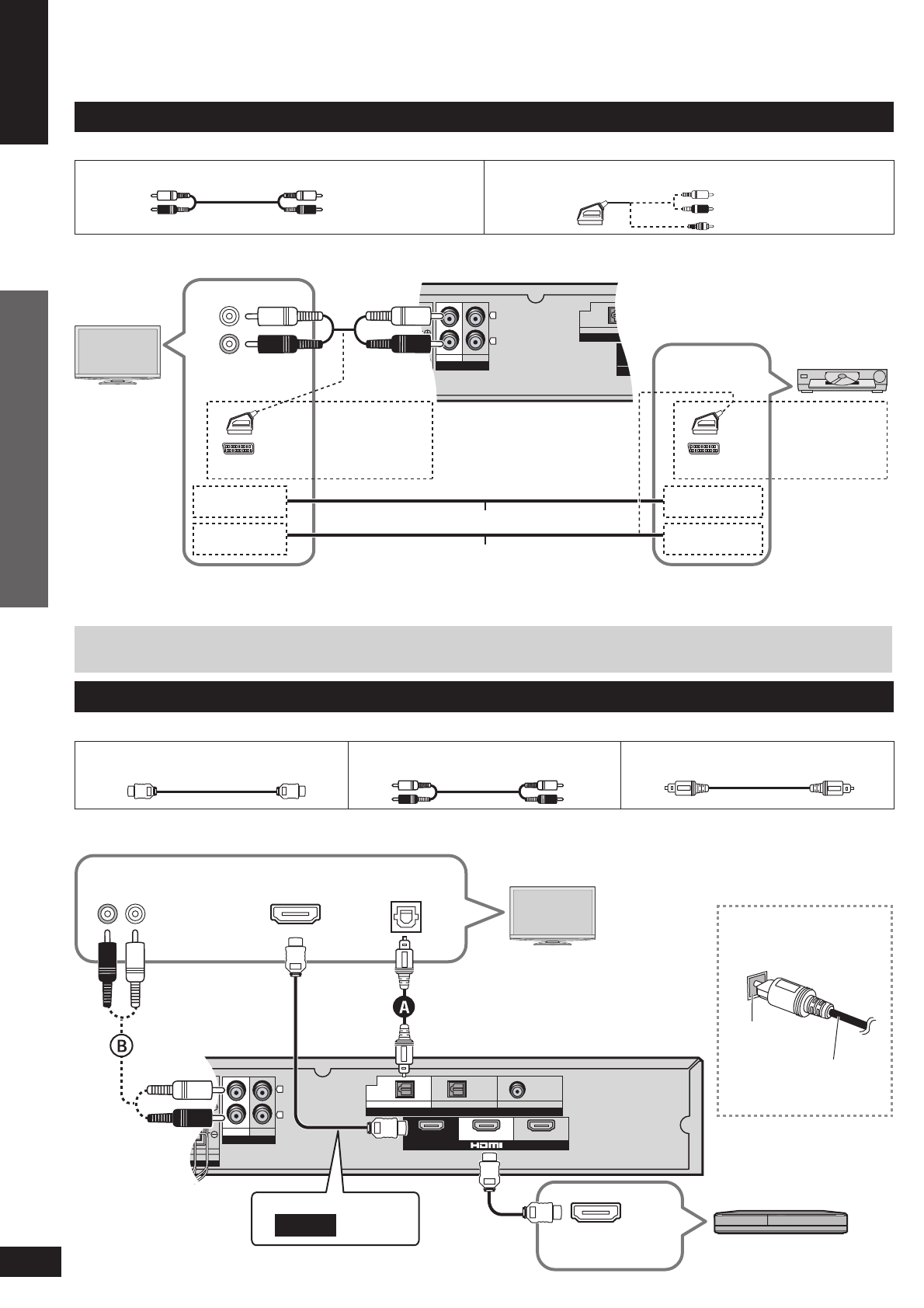 HDMI