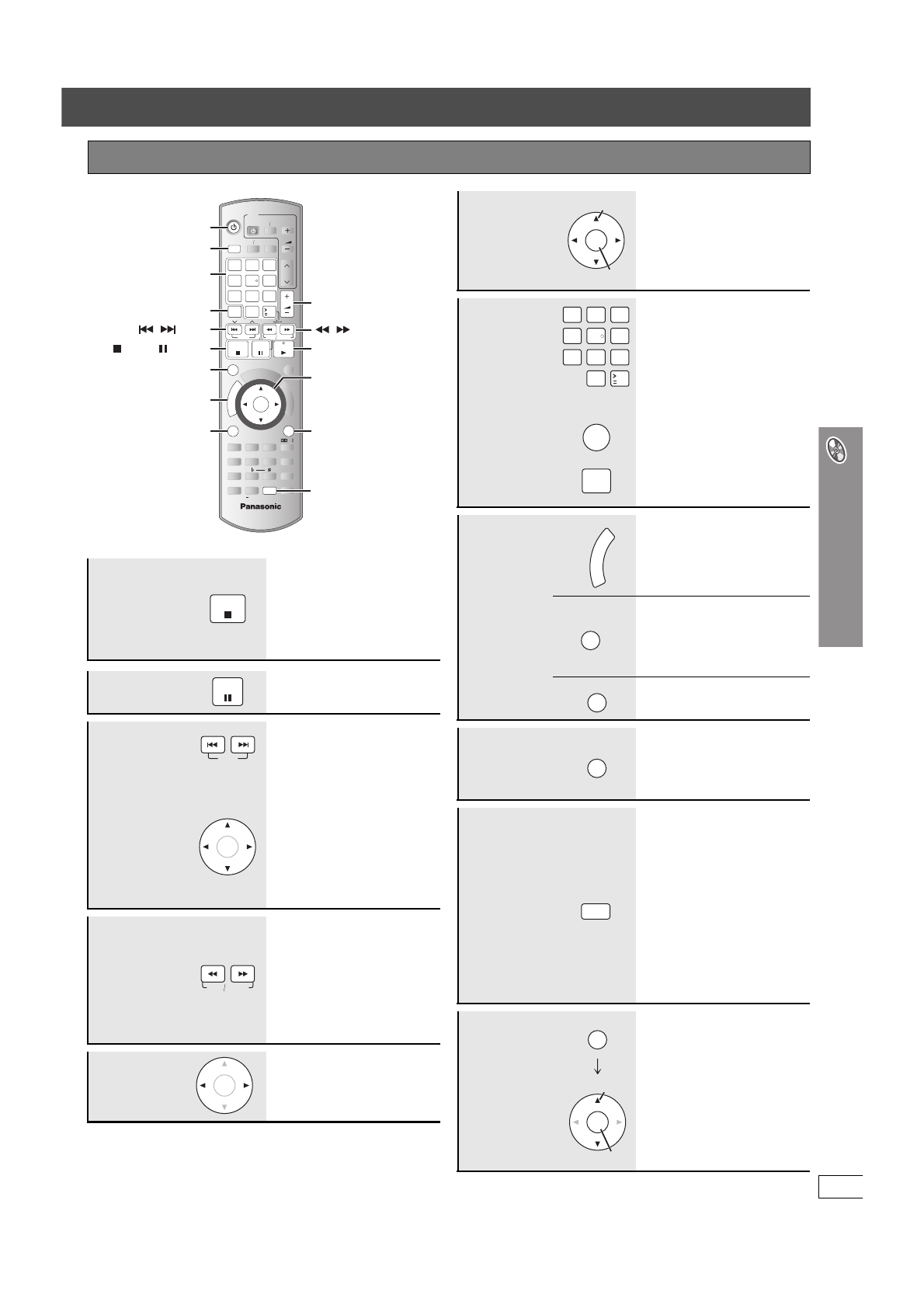 Panasonic