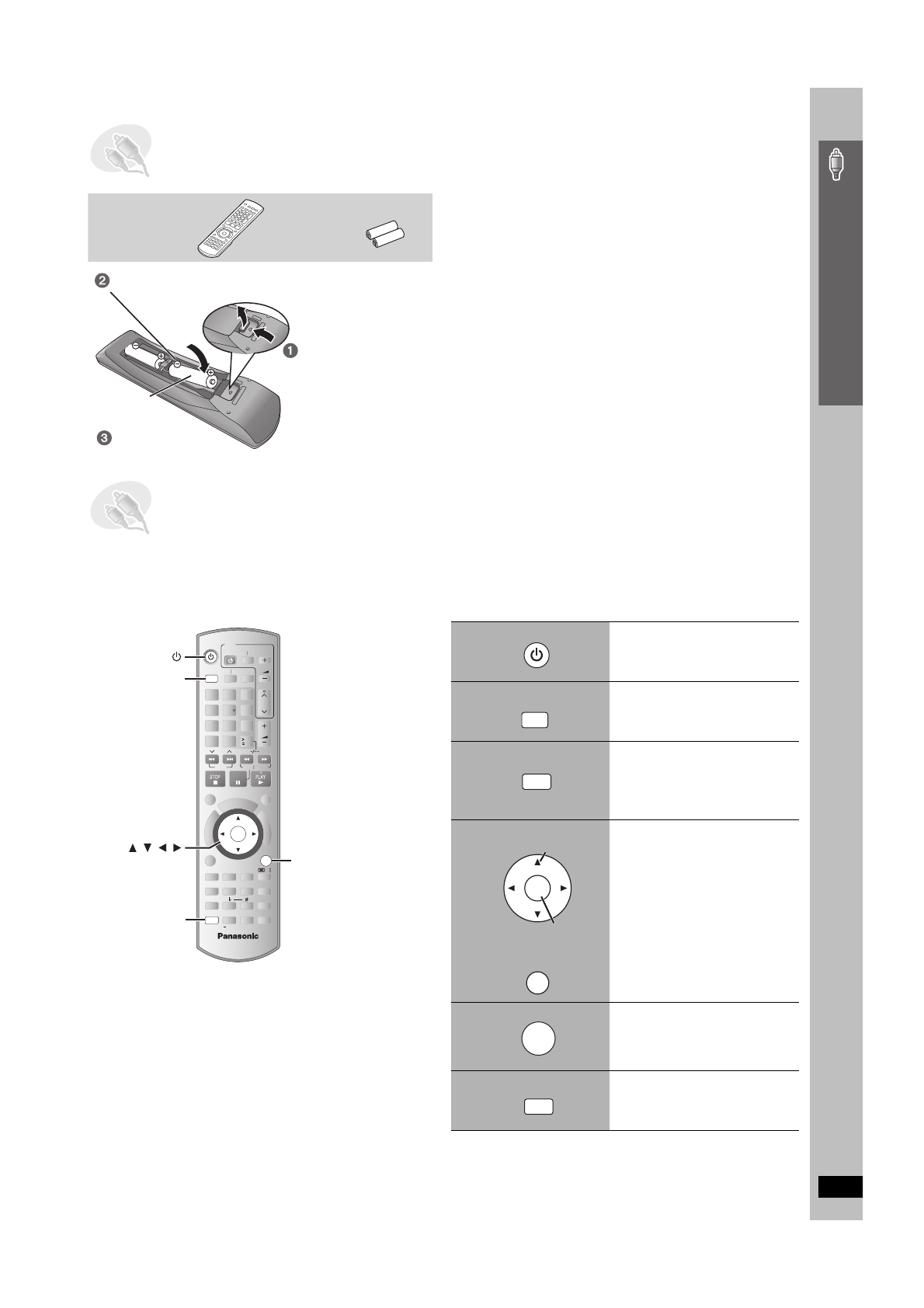 STOP

PLAY

Panasonic