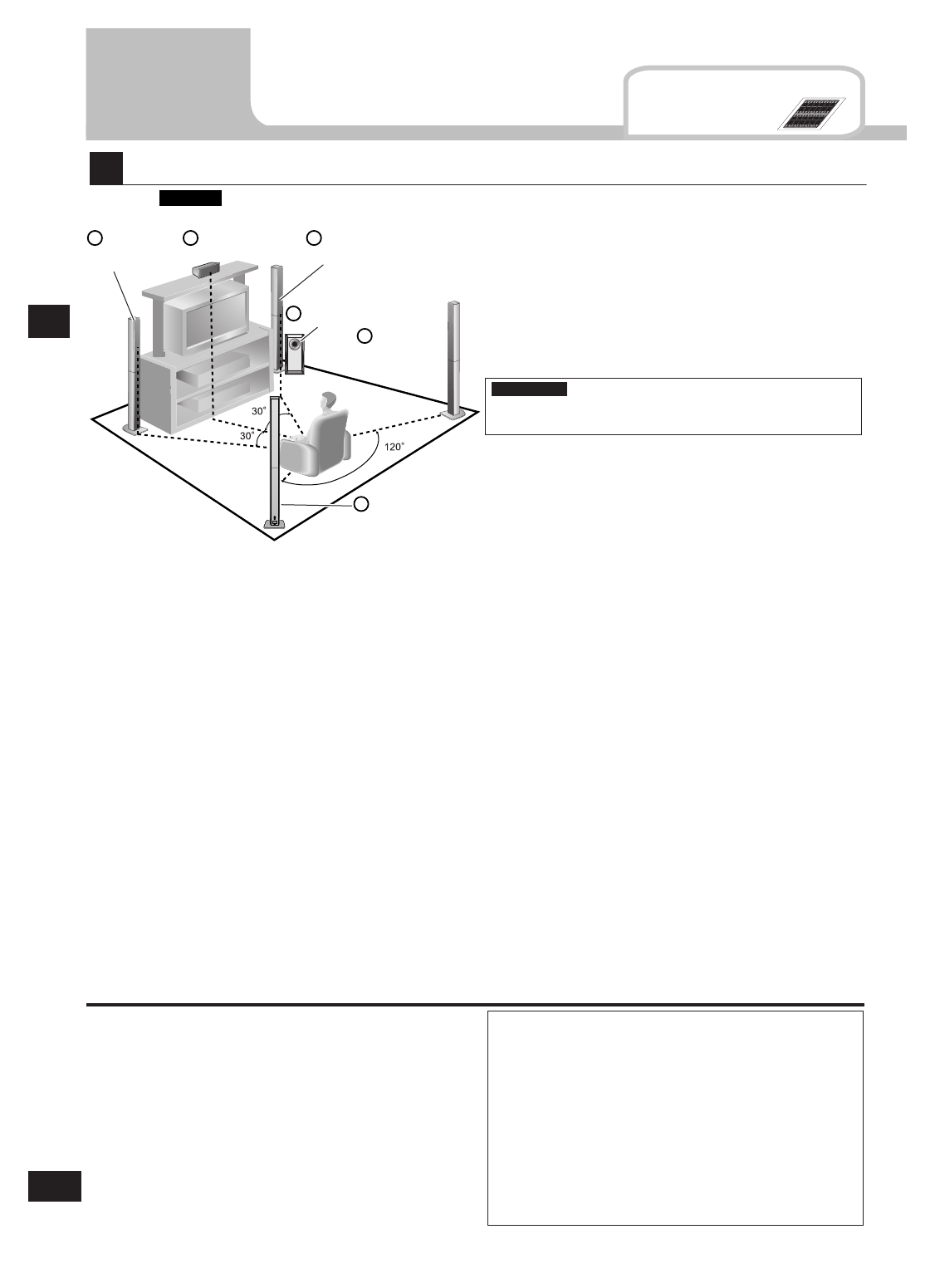 30°

30°

120°