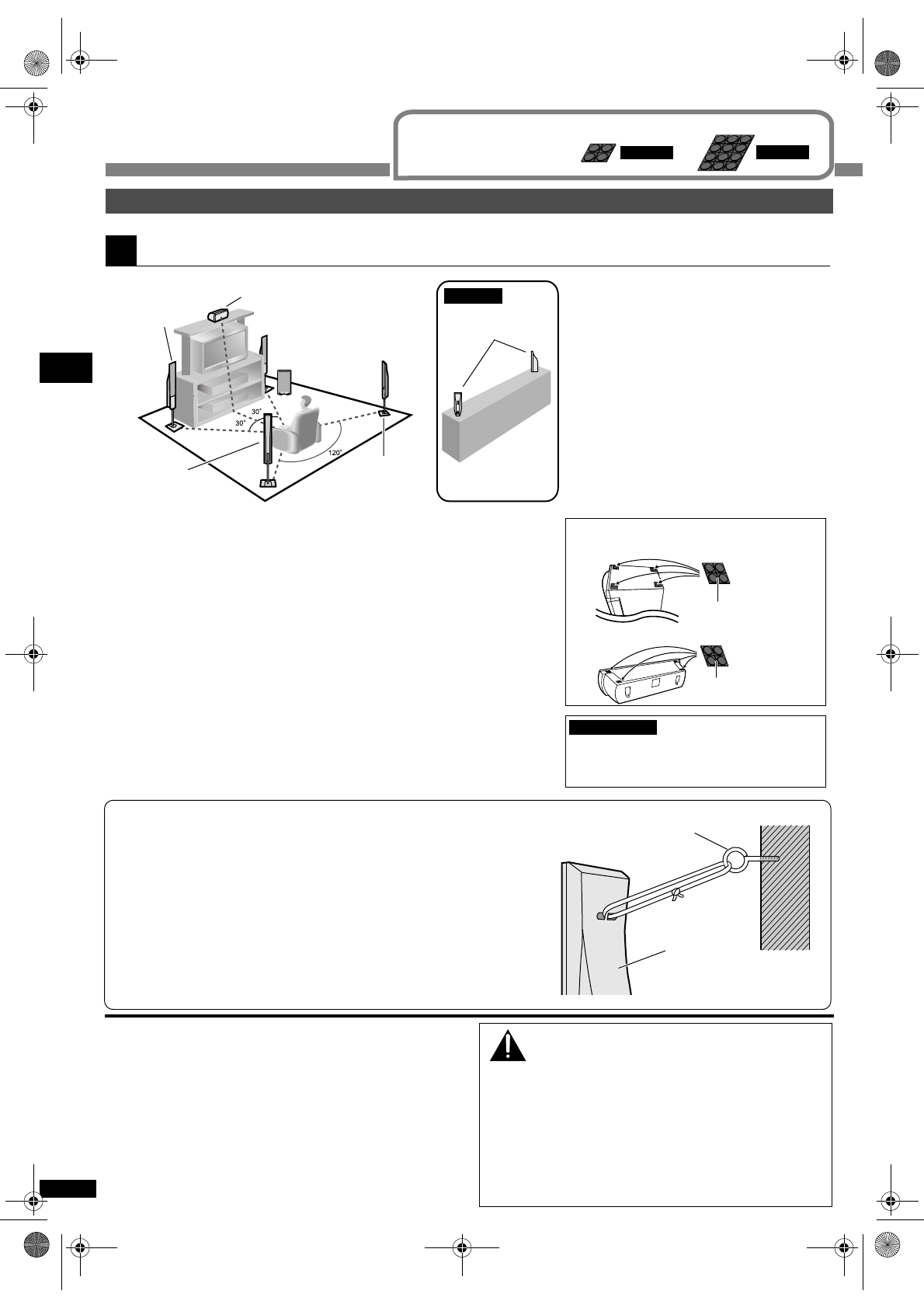 30°
30°
120°