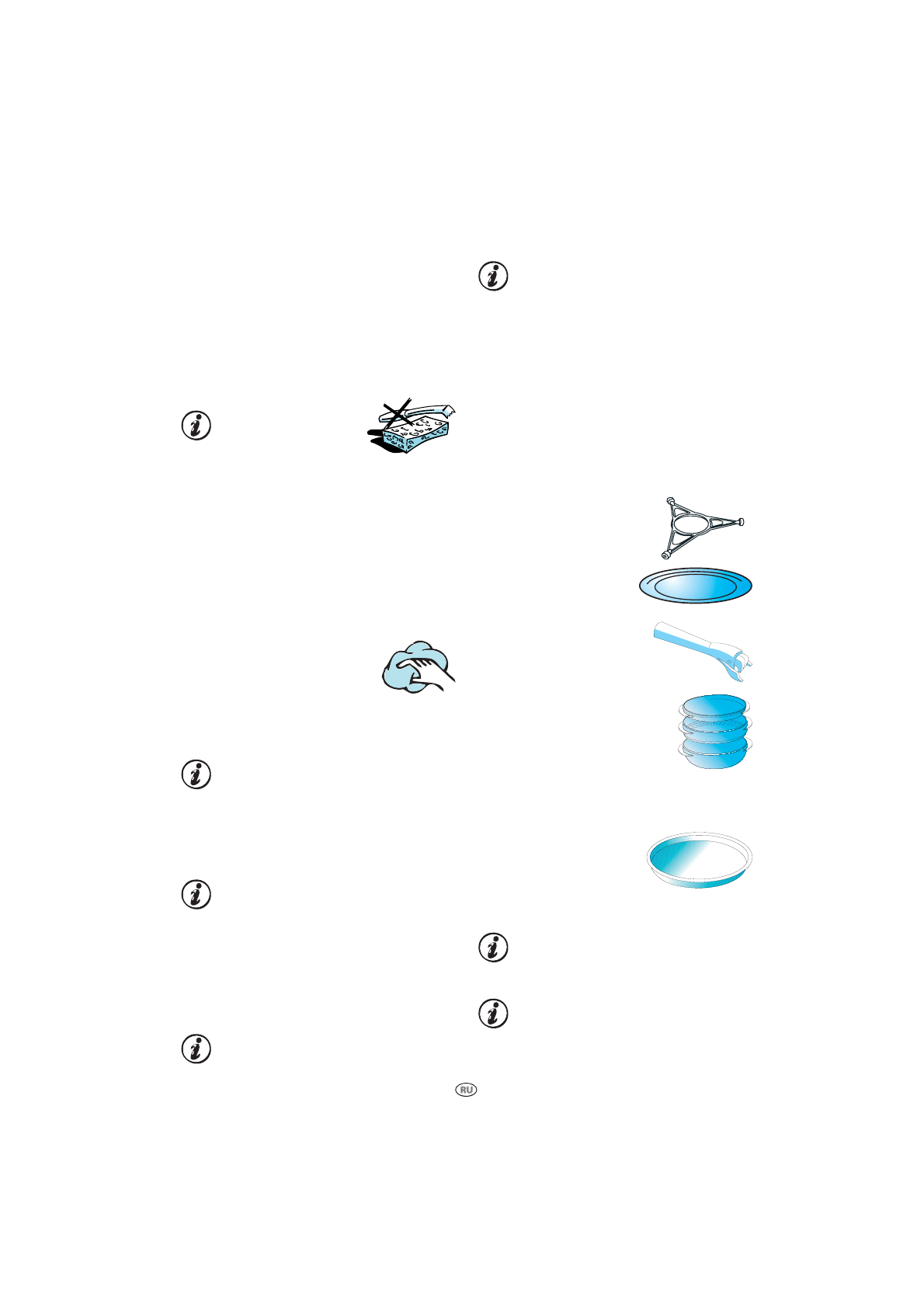 RU